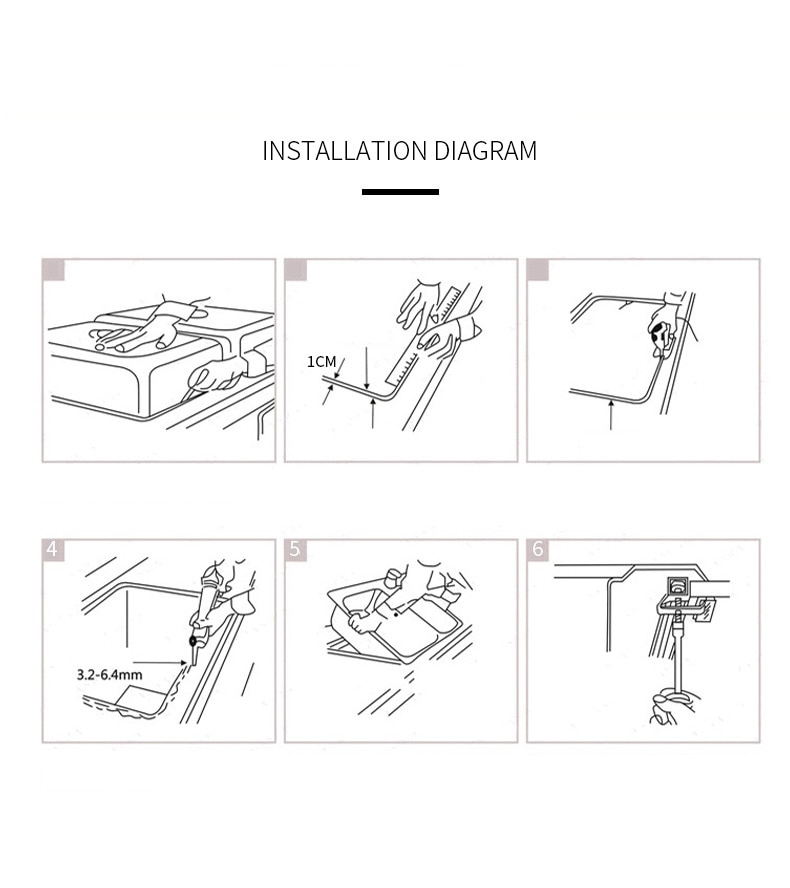 INSTALLATION DIAGRAM

1CM

4

3.2-6.4mm

5

6