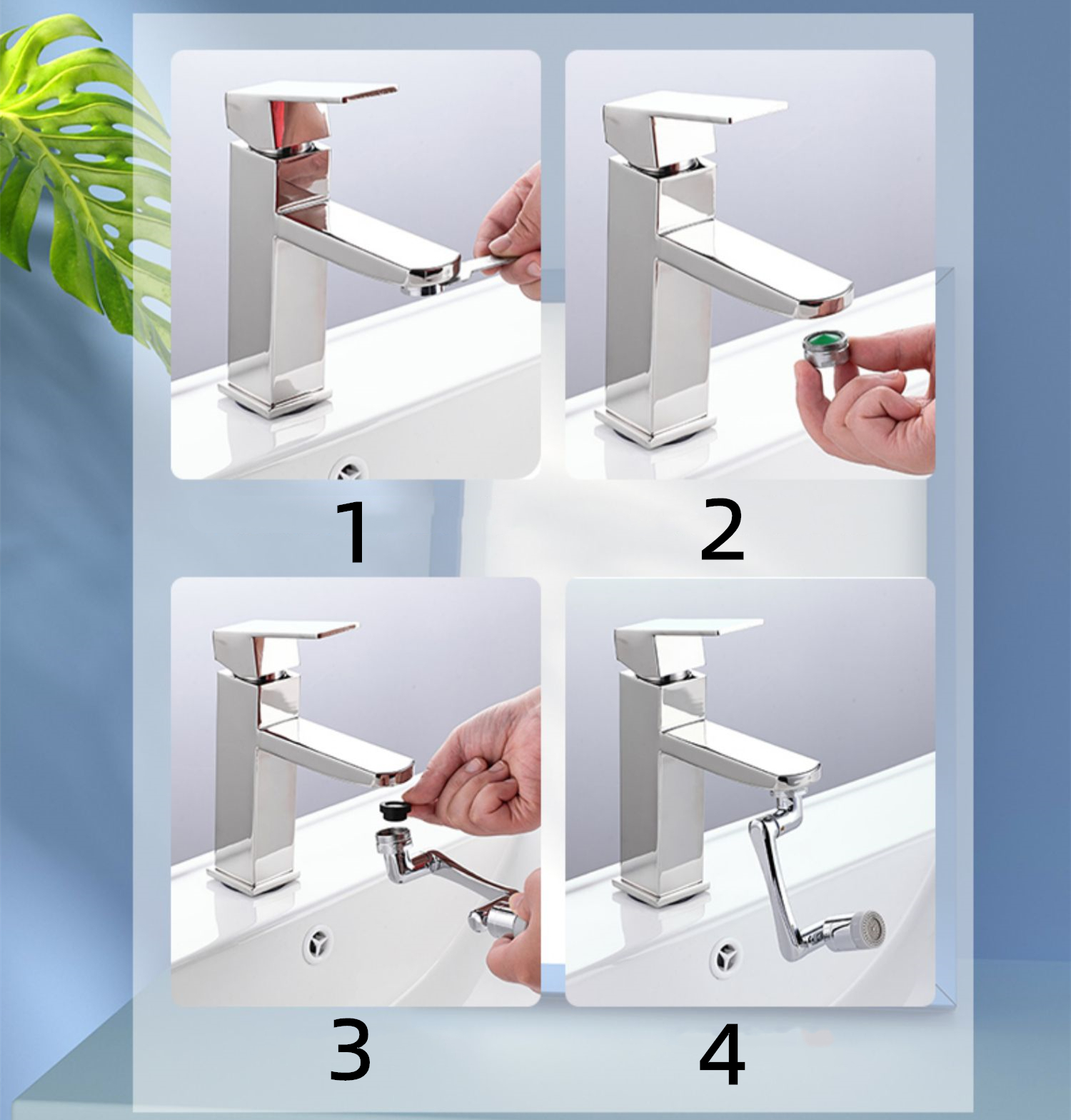 1

2

3

4