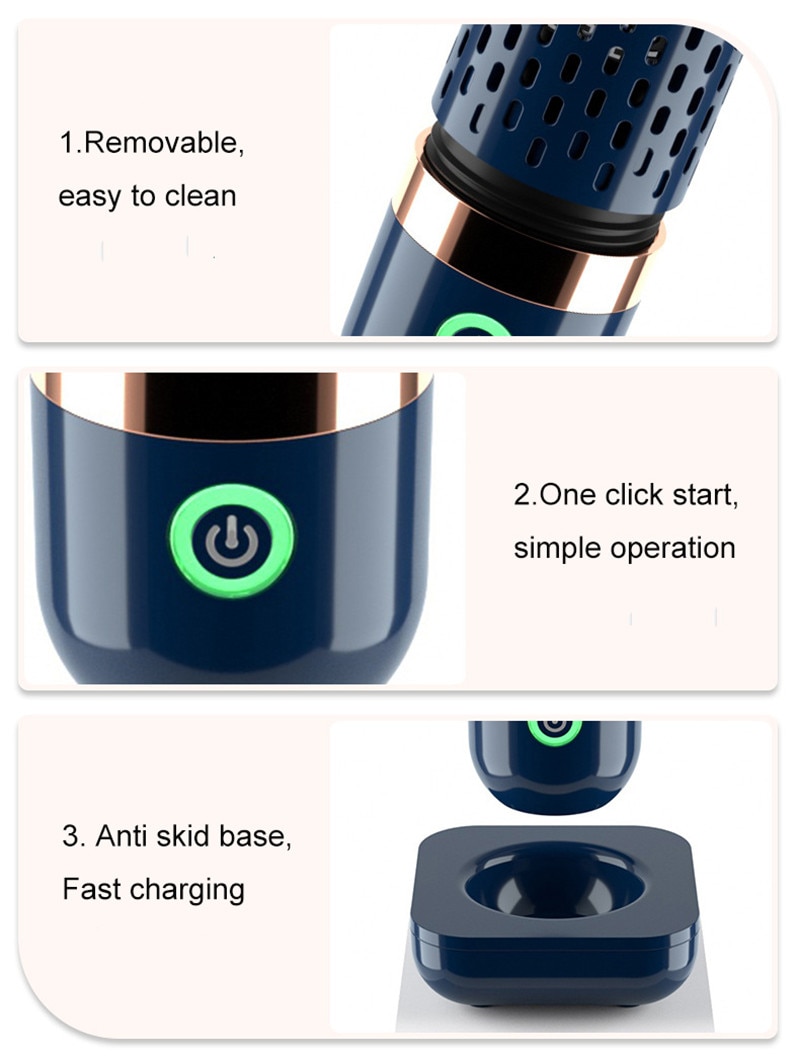 1.Removable, easy to clean

2.One click start, simple operation

3. Anti skid base, Fast charging