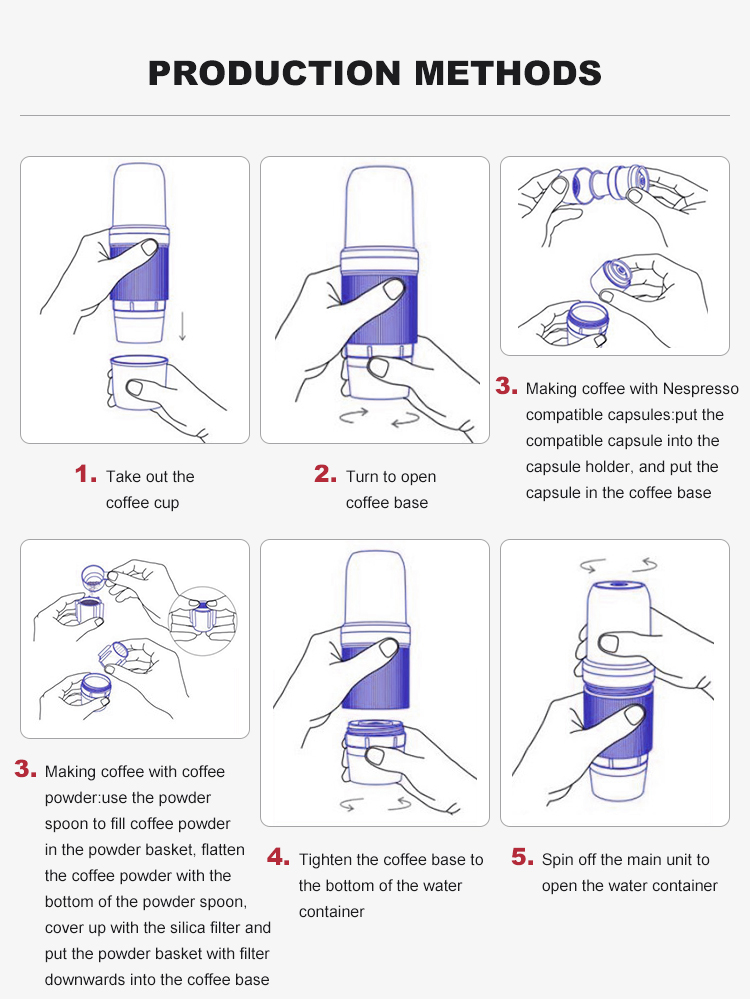 PRODUCTION METHODS

1. Take out the coffee cup

2. Turn to open coffee base

3. Making coffee with Nespresso compatible capsules:put the compatible capsule into the capsule holder, and put the capsule in the coffee base

3. Making coffee with coffee powder:use the powder spoon to fill coffee powder in the powder basket, flatten the coffee powder with the bottom of the powder spoon, cover up with the silica filter and put the powder basket with filter downwards into the coffee base

4. Tighten the coffee base to the bottom of the water container

5. Spin off the main unit to open the water container