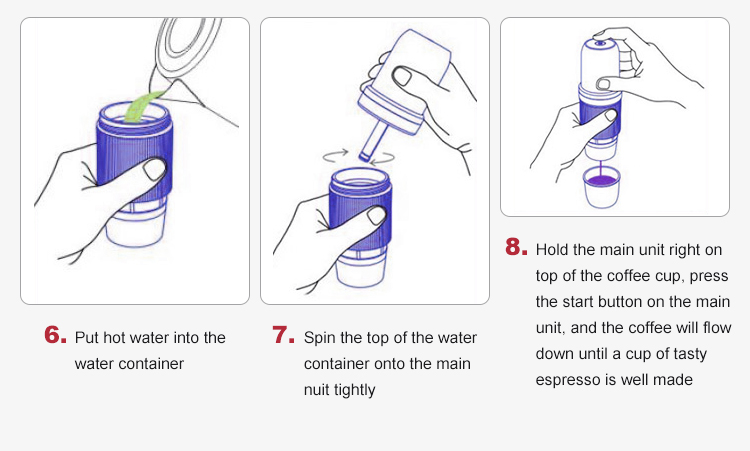 6. Put hot water into the water container

7. Spin the top of the water container onto the main nuit tightly

8. Hold the main unit right on top of the coffee cup, press the start button on the main unit, and the coffee will flow down until a cup of tasty espresso is well made