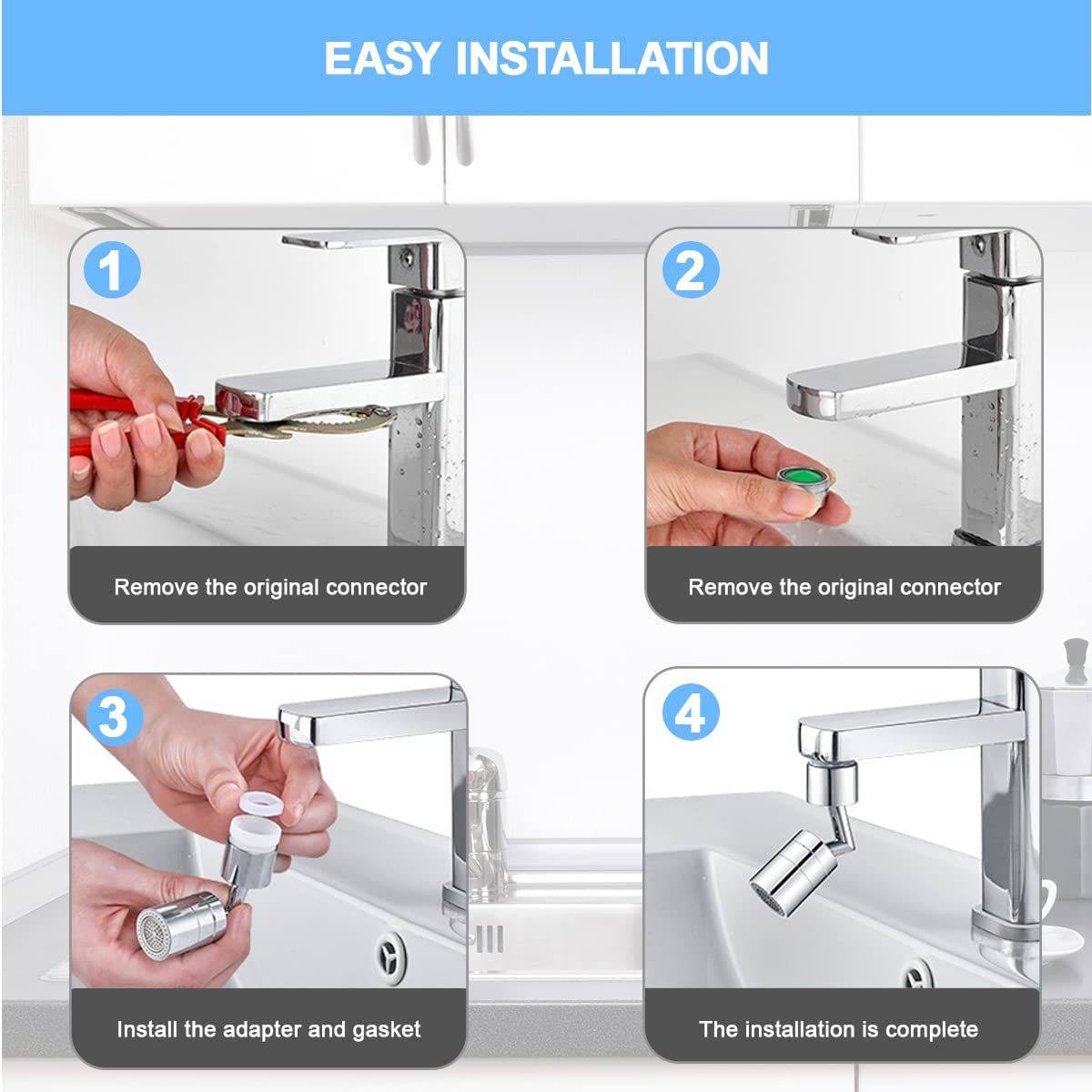 EASY INSTALLATION

1

Remove the original connector

2

Remove the original connector

3

Install the adapter and gasket

4

The installation is complete