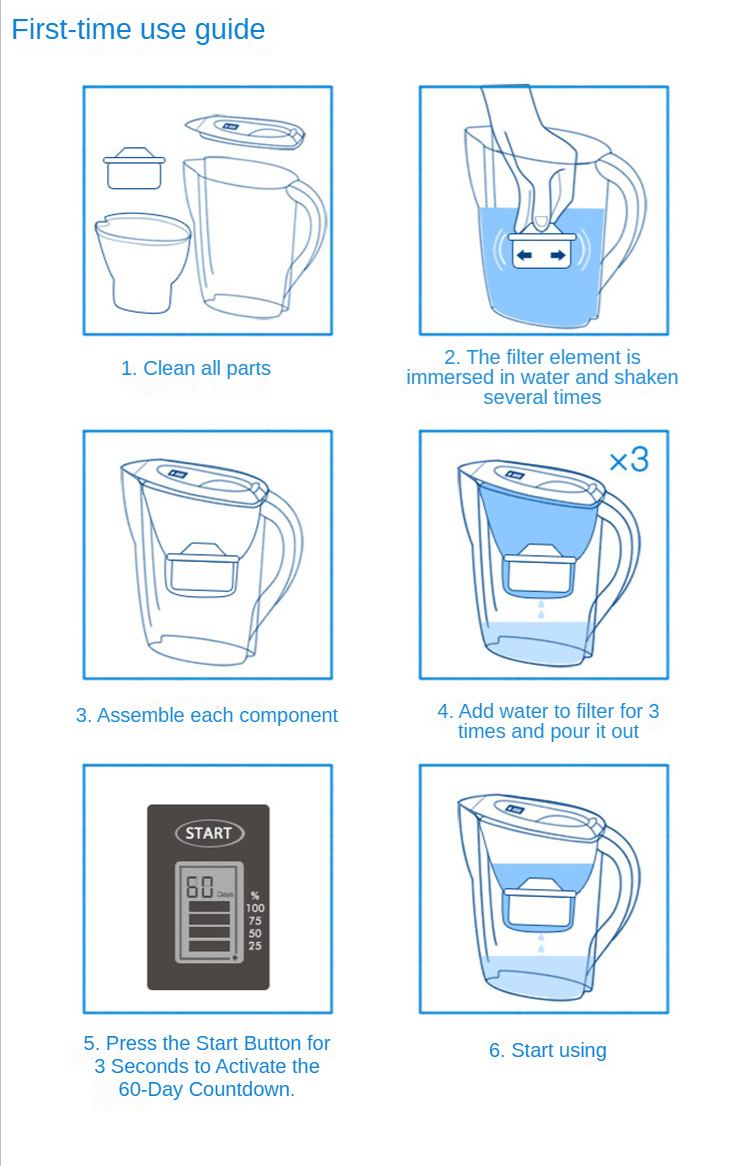 First-time use guide

1. Clean all parts

2. The filter element is immersed in water and shaken several times

3. Assemble each component

×3

4. Add water to filter for 3 times and pour it out

START

60 Days

%
100
75
50
25

5. Press the Start Button for 3 Seconds to Activate the 60-Day Countdown.

6. Start using