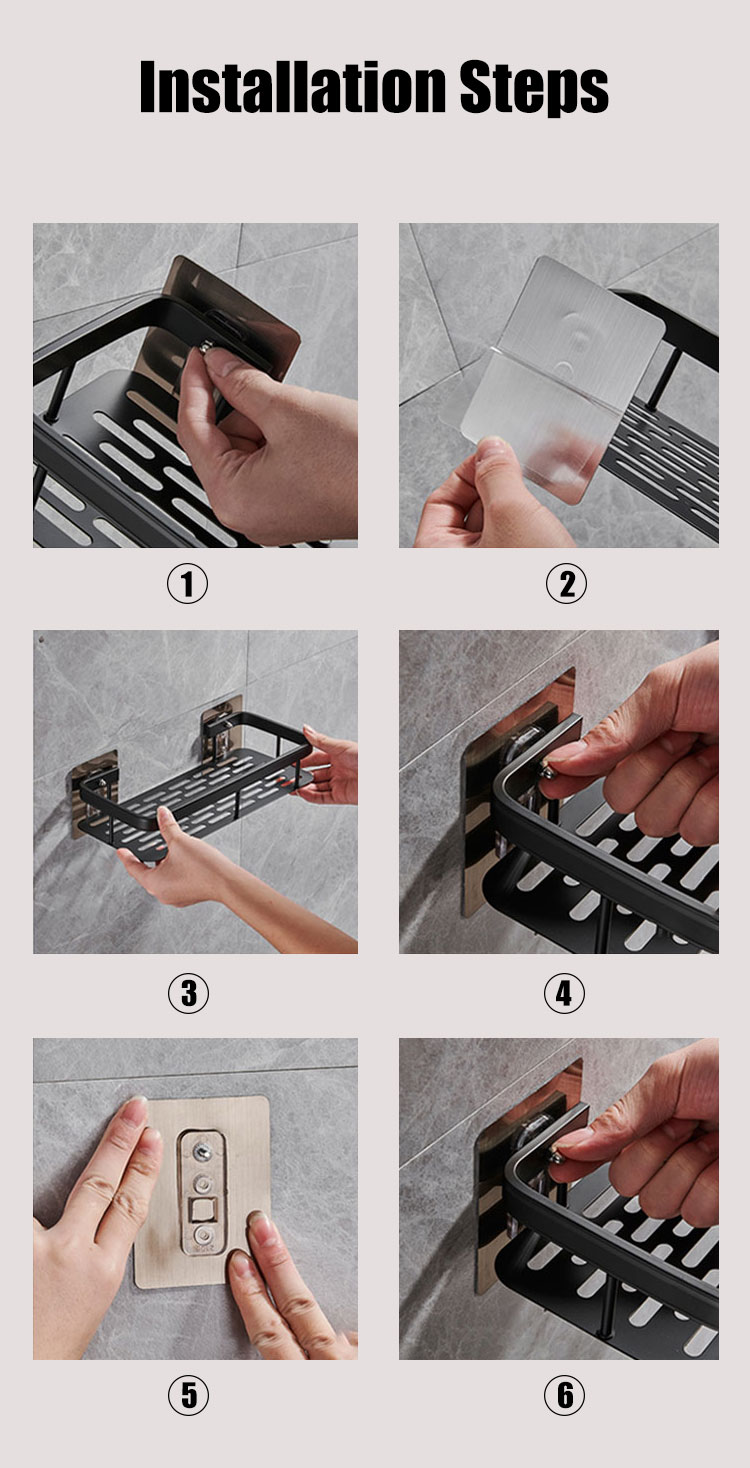 Installation Steps

①

②

③

④

⑤

⑥