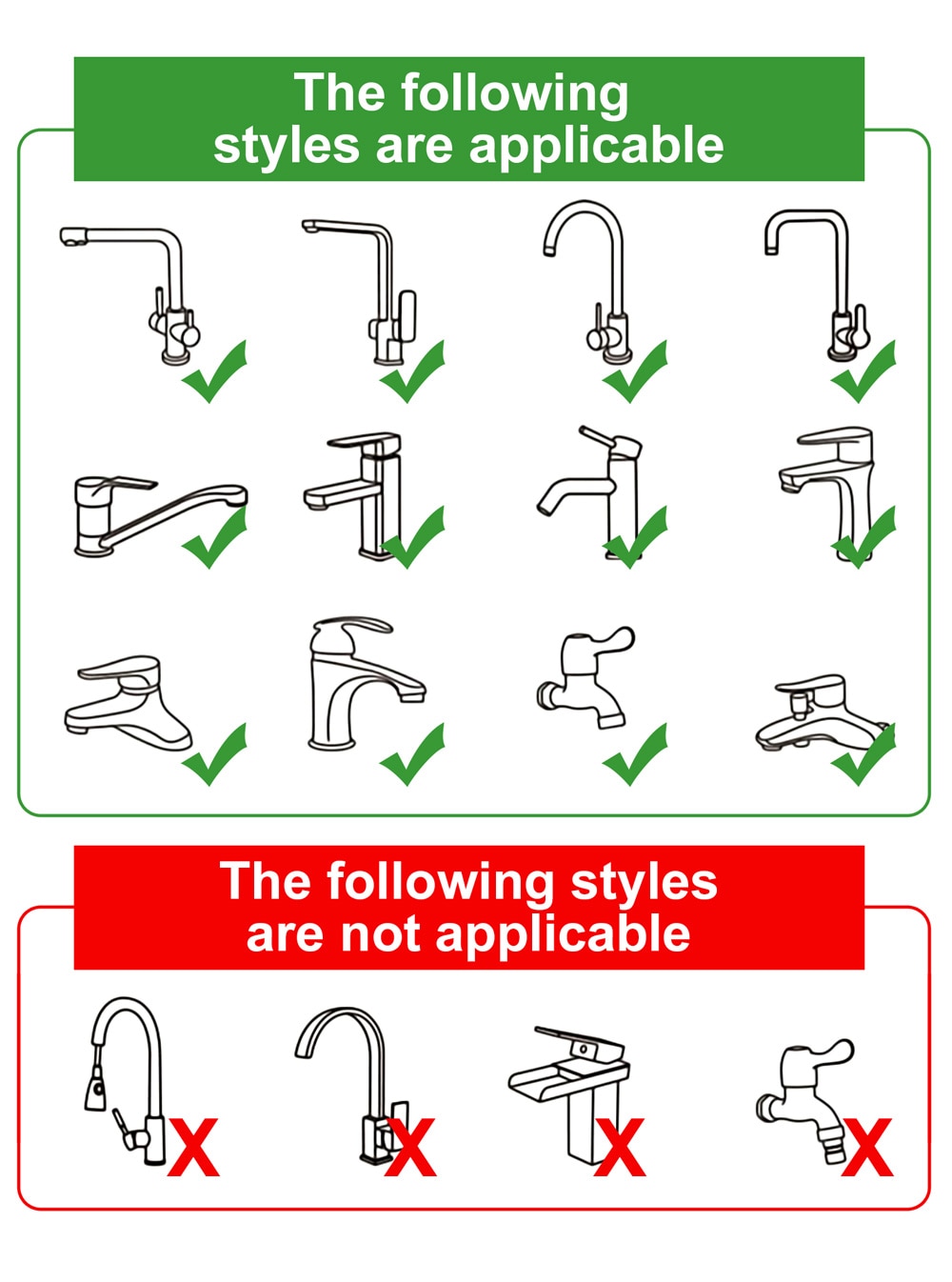 The following styles are applicable

The following styles are not applicable

X X X X