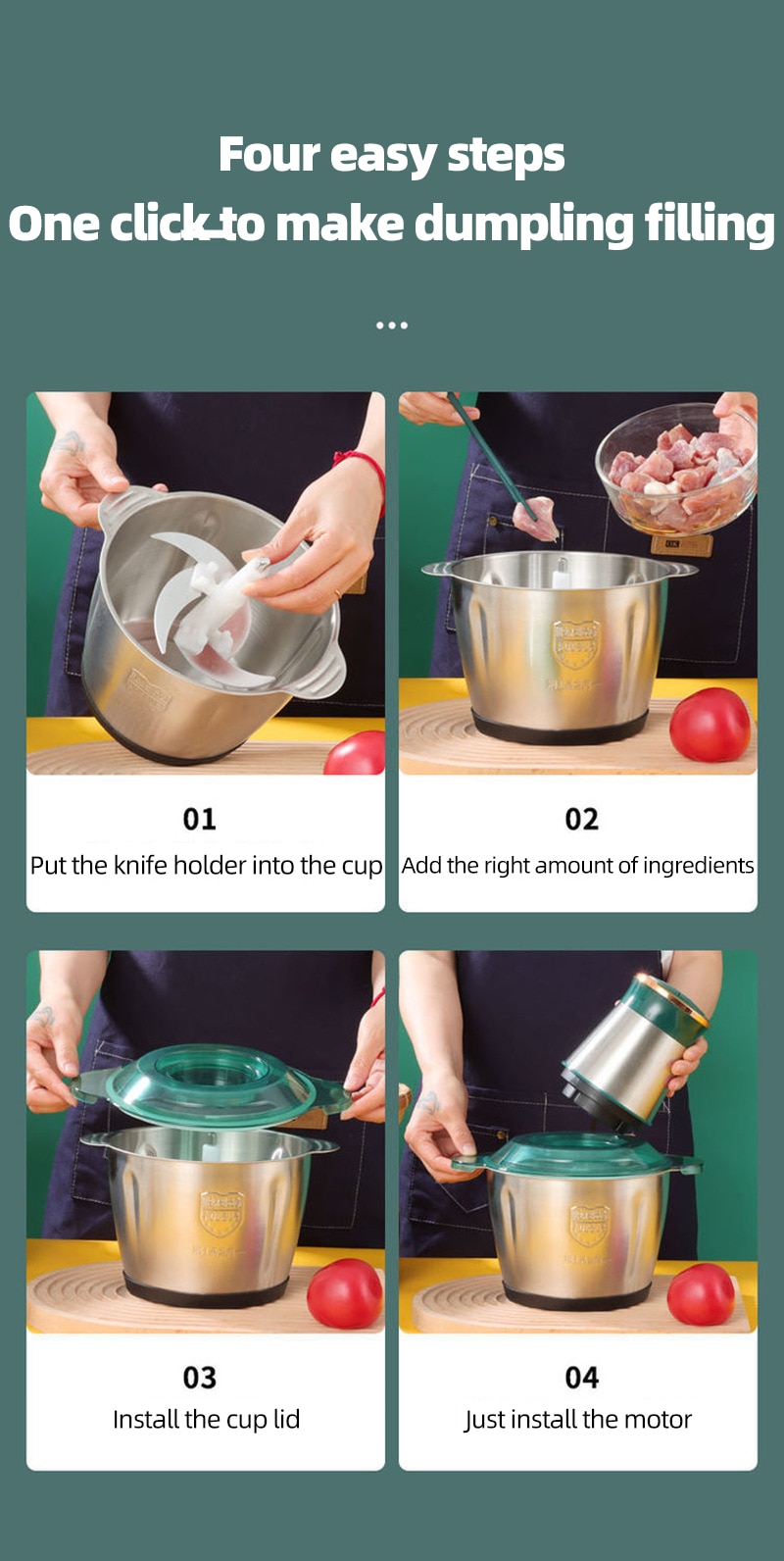 Four easy steps
One click to make dumpling filling

...

01
Put the knife holder into the cup

02
Add the right amount of ingredients

03
Install the cup lid

04
Just install the motor