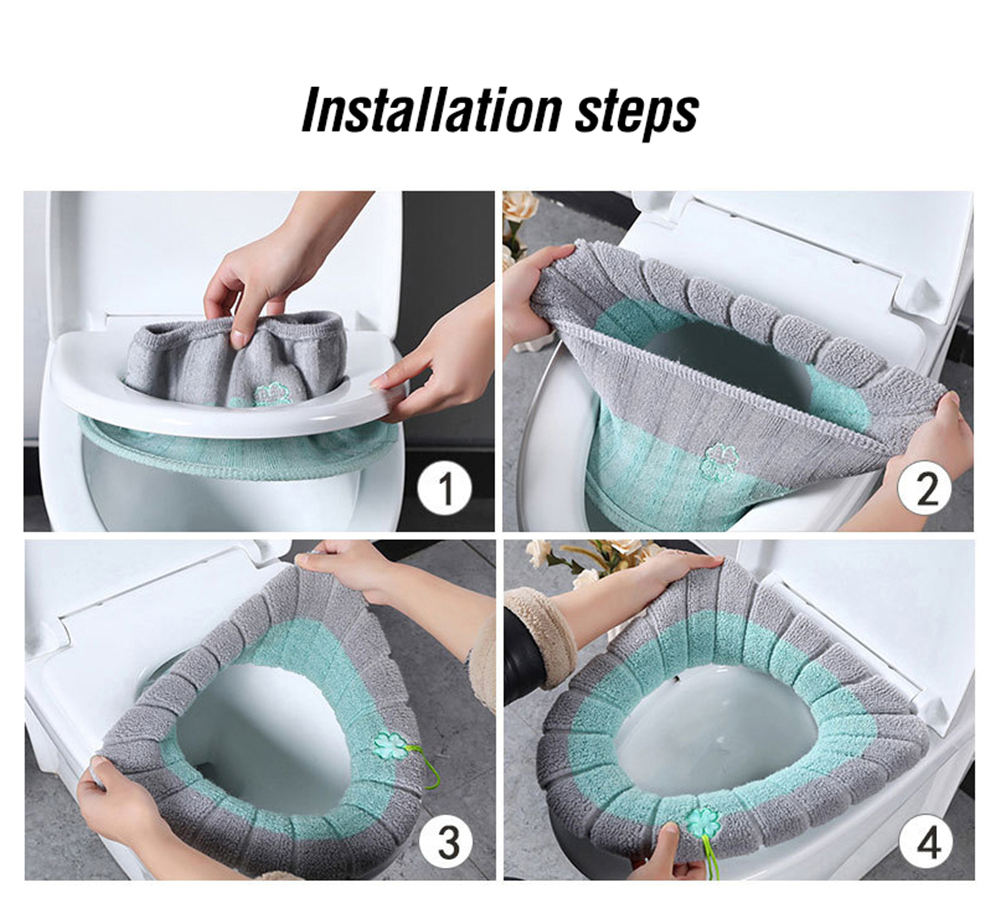 Installation steps

1

2

3

4