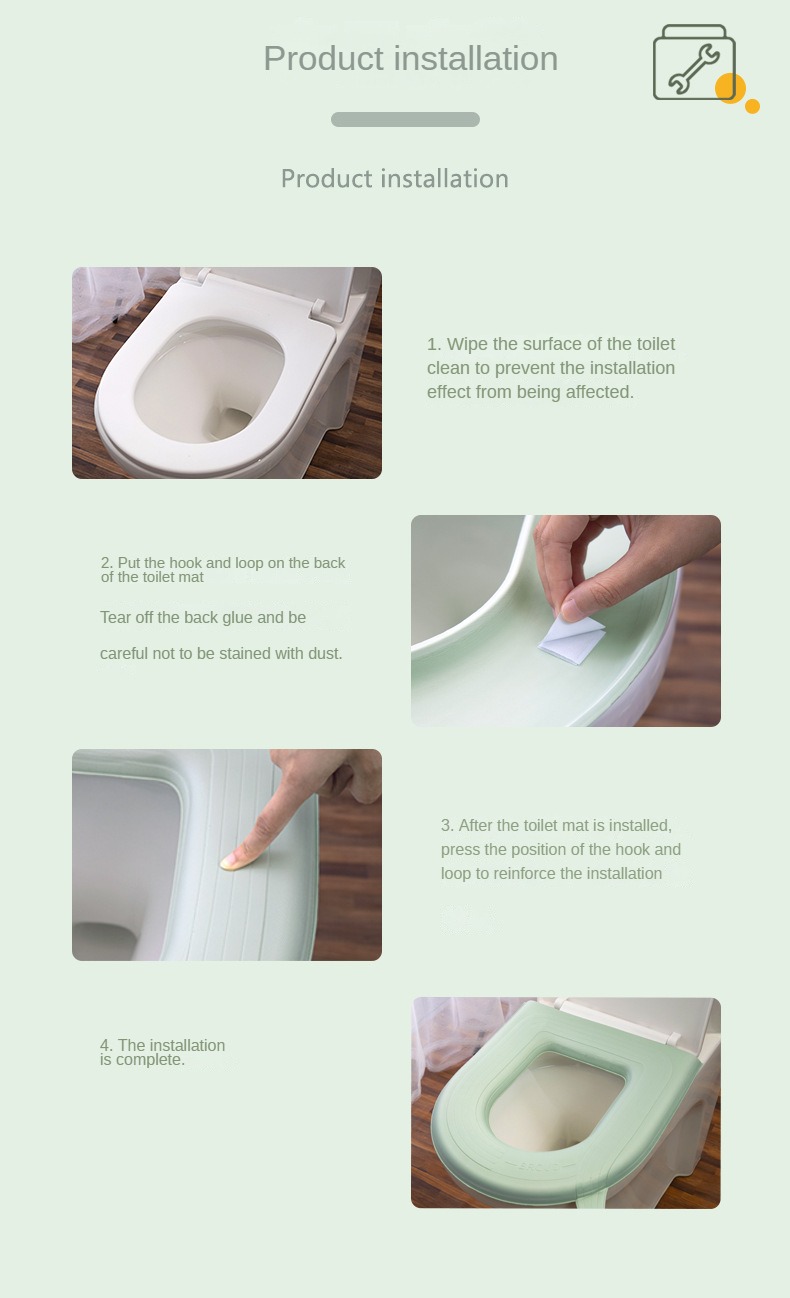 Product installation

Product installation

1. Wipe the surface of the toilet clean to prevent the installation effect from being affected.

2. Put the hook and loop on the back of the toilet mat

Tear off the back glue and be

careful not to be stained with dust.

3. After the toilet mat is installed, press the position of the hook and loop to reinforce the installation

4. The installation is complete.