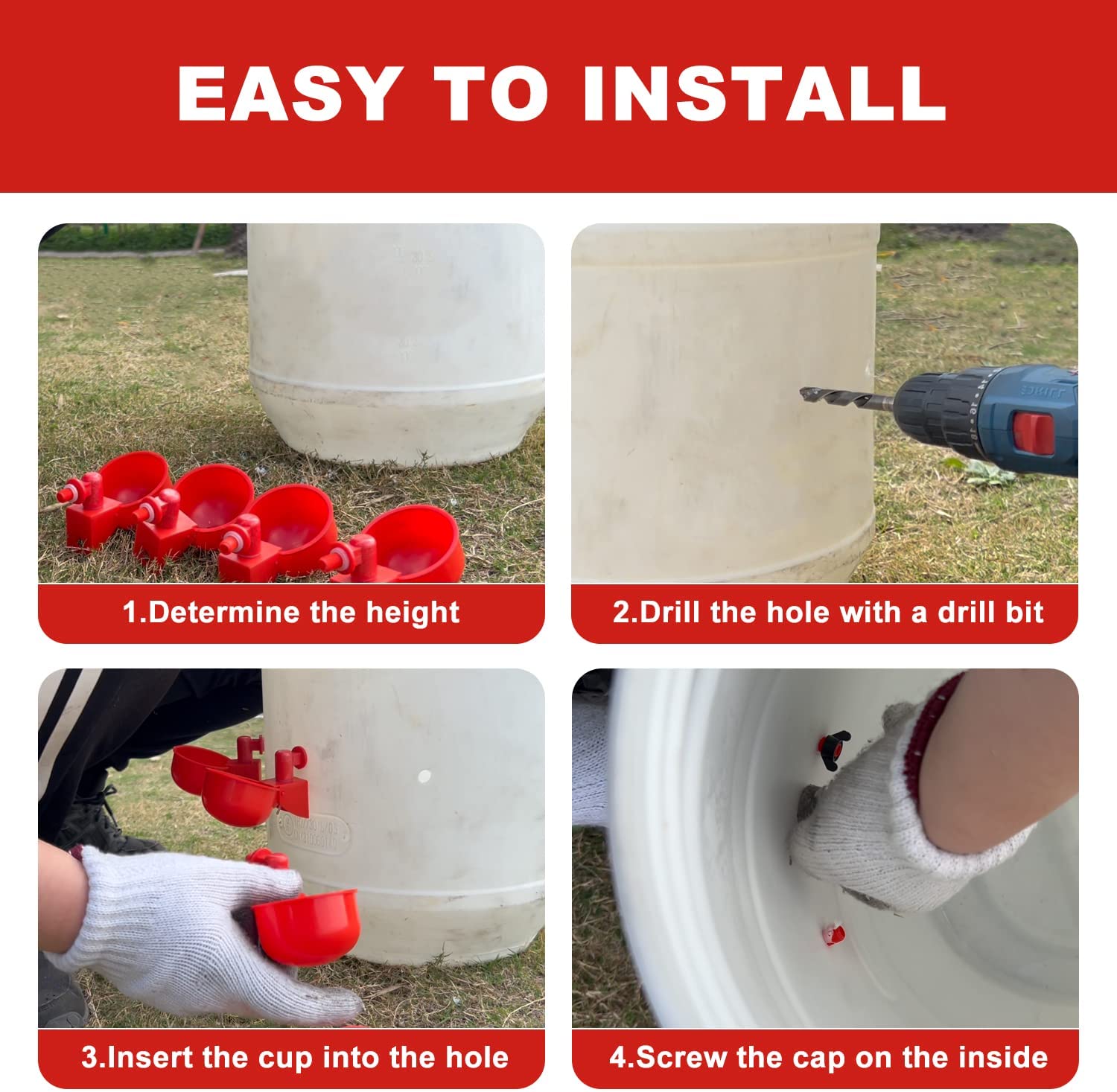 EASY TO INSTALL

1.Determine the height

2.Drill the hole with a drill bit

3.Insert the cup into the hole

4.Screw the cap on the inside