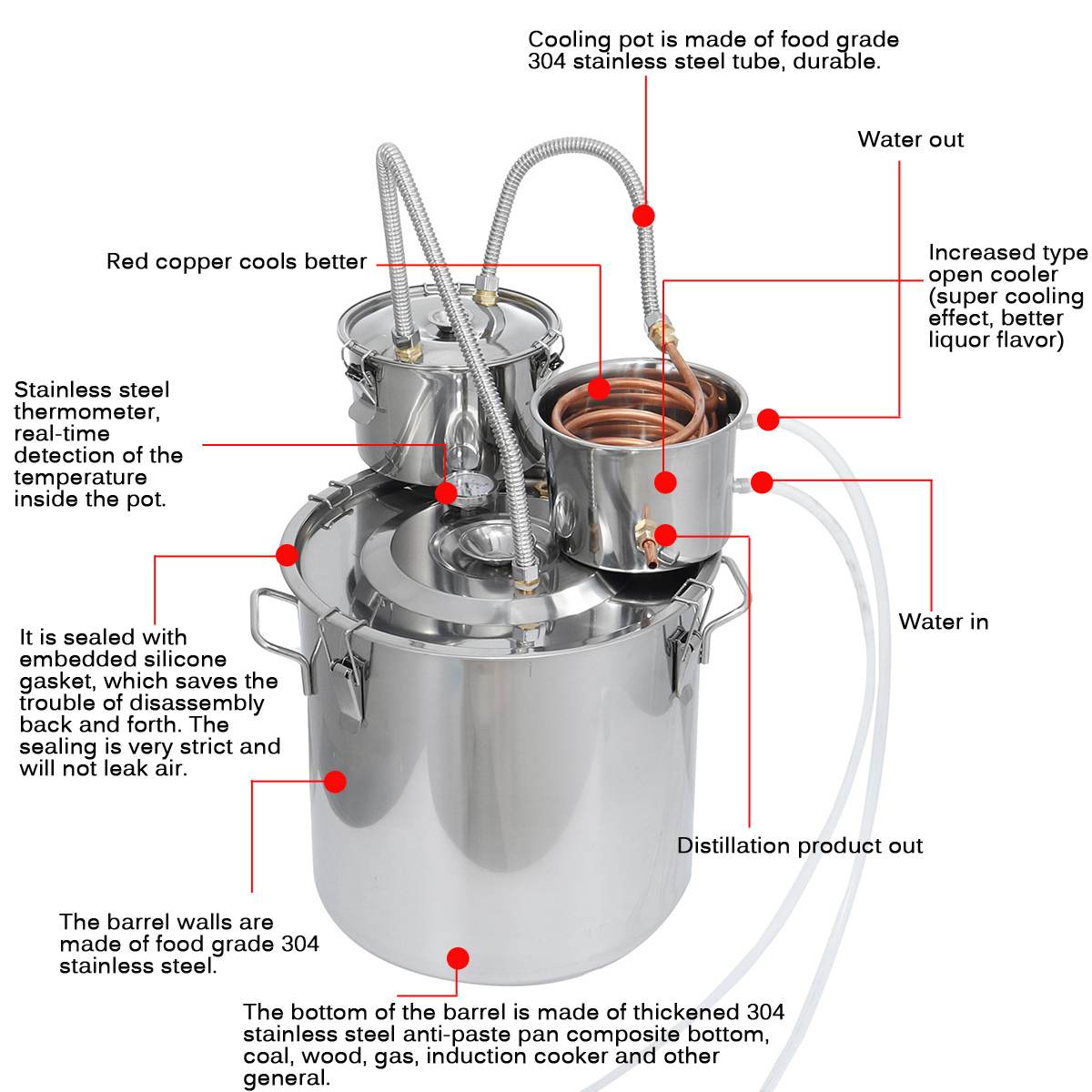 Cooling pot is made of food grade 304 stainless steel tube, durable.

Water out

Red copper cools better

Increased type open cooler (super cooling effect, better liquor flavor)

Stainless steel thermometer, real-time detection of the temperature inside the pot.

It is sealed with embedded silicone gasket, which saves the trouble of disassembly back and forth. The sealing is very strict and will not leak air.

Water in

Distillation product out

The barrel walls are made of food grade 304 stainless steel.

The bottom of the barrel is made of thickened 304 stainless steel anti-paste pan composite bottom, coal, wood, gas, induction cooker and other general.