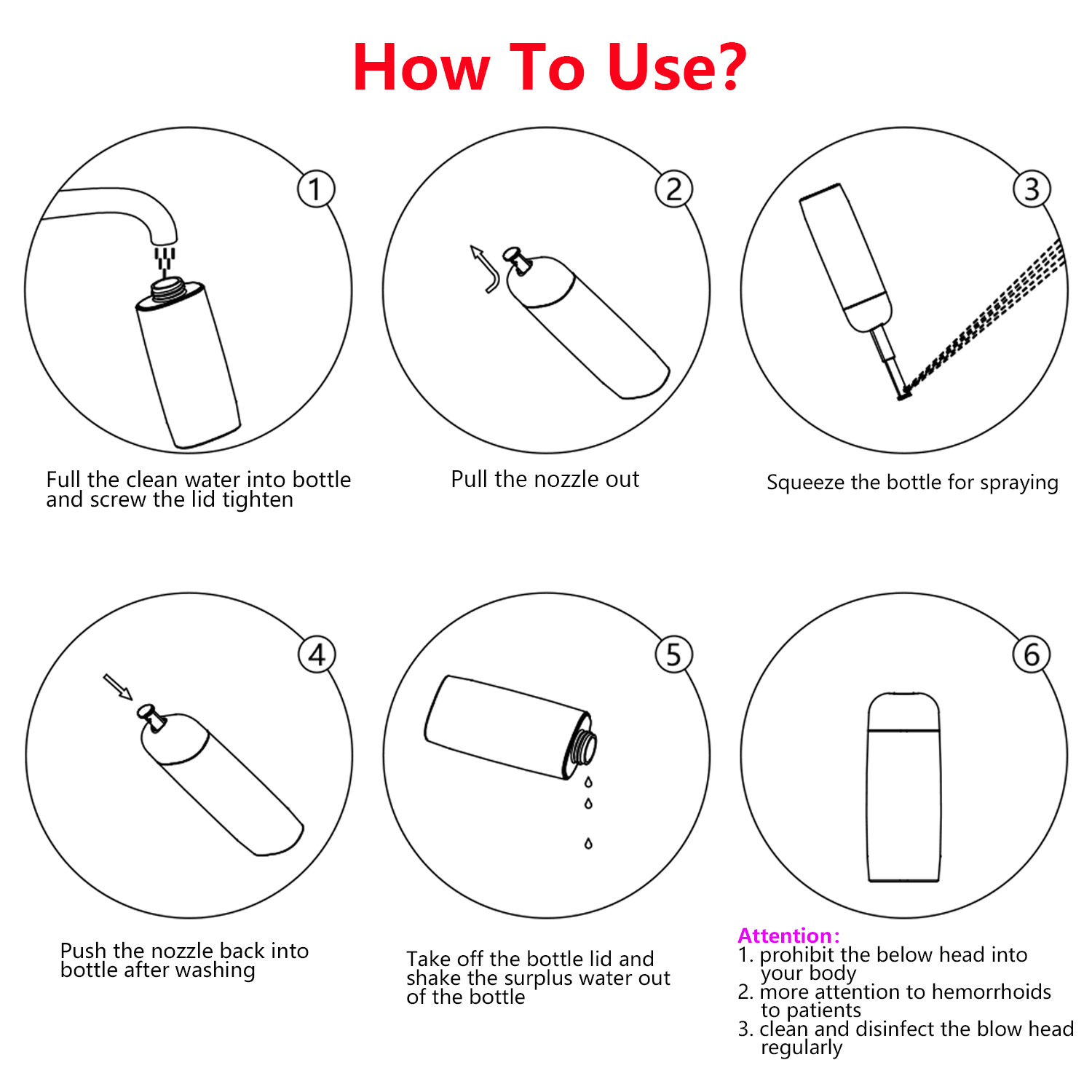 How To Use?

1

Full the clean water into bottle and screw the lid tighten

2

Pull the nozzle out

3

Squeeze the bottle for spraying

4

Push the nozzle back into bottle after washing

5

Take off the bottle lid and shake the surplus water out of the bottle

6

Attention:
1. prohibit the below head into your body
2. more attention to hemorrhoids to patients
3. clean and disinfect the blow head regularly