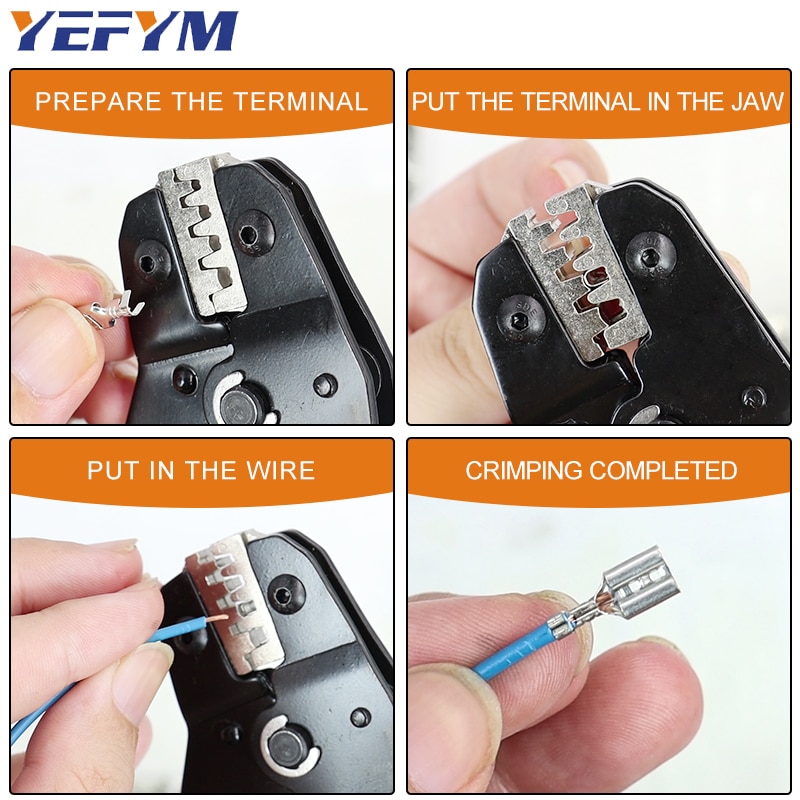 YEFYM

PREPARE THE TERMINAL

PUT THE TERMINAL IN THE JAW

PUT IN THE WIRE

CRIMPING COMPLETED