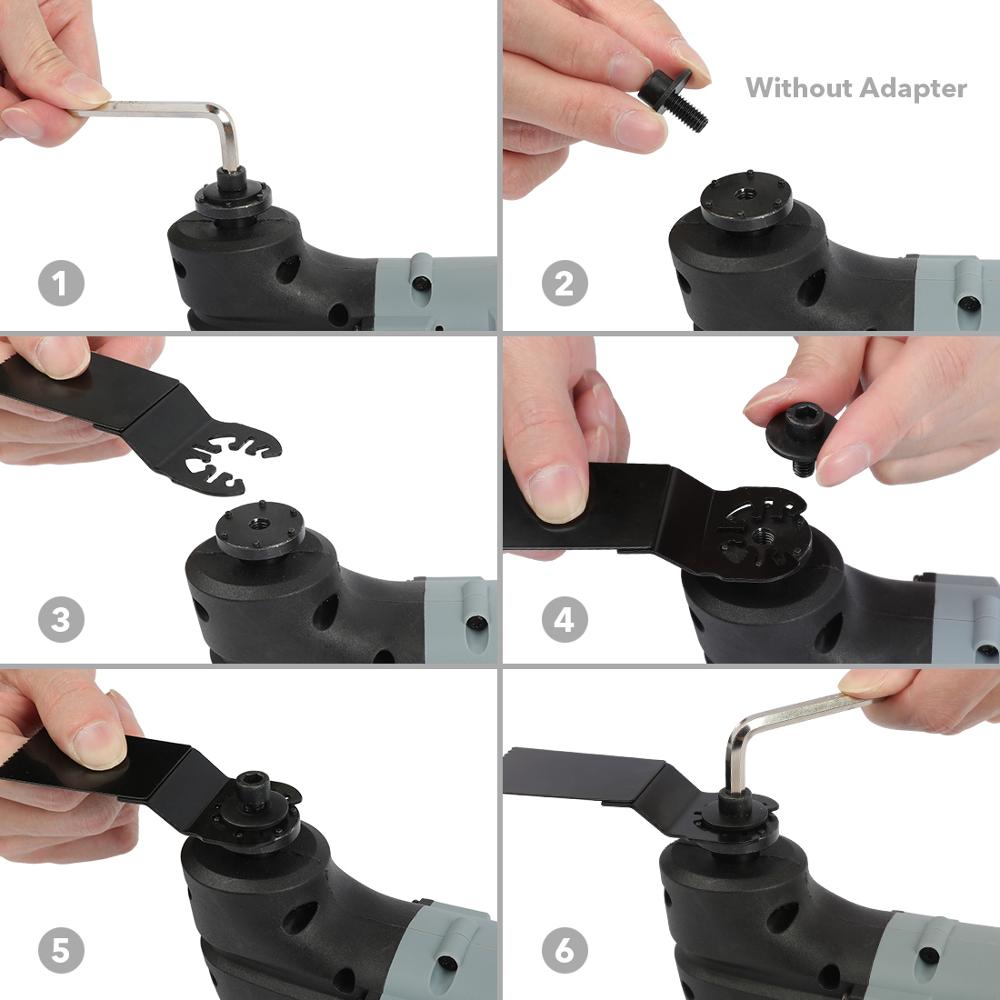 1

Without Adapter

2

3

4

5

6