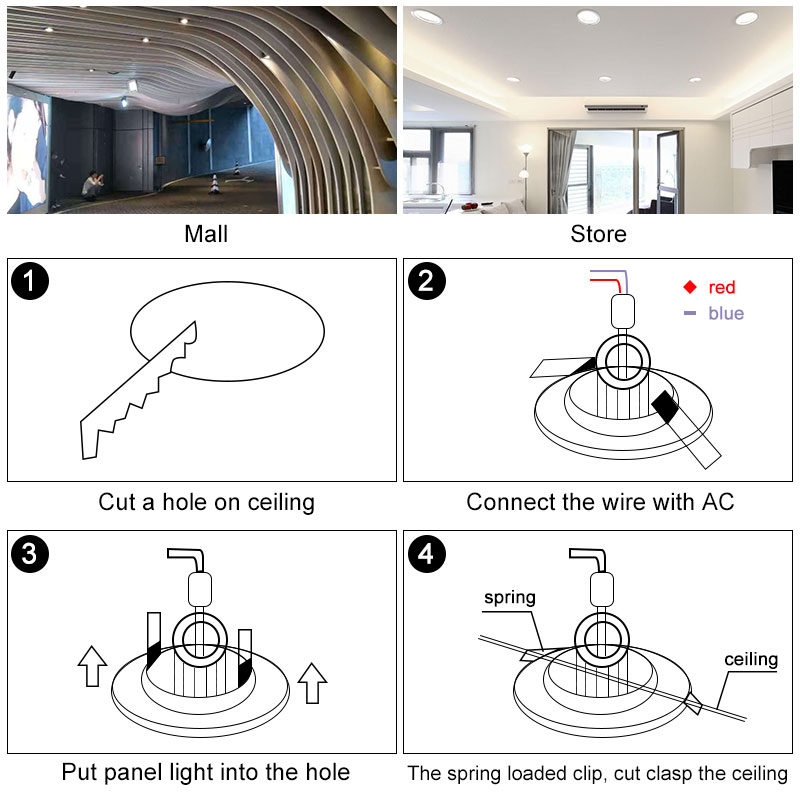 Mall

Store

1

Cut a hole on ceiling

2

red
blue

Connect the wire with AC

3

Put panel light into the hole

4

spring

ceiling

The spring loaded clip, cut clasp the ceiling