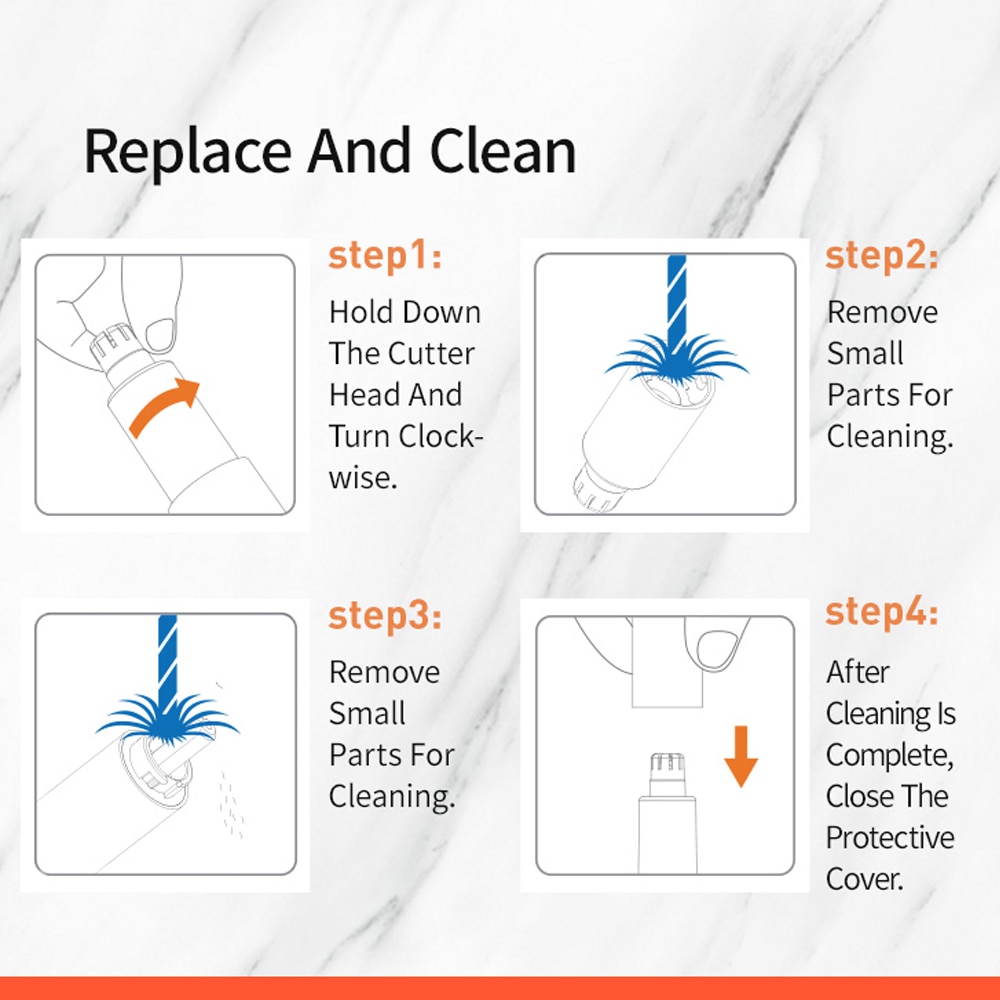 Replace And Clean

step1:
Hold Down The Cutter Head And Turn Clockwise.

step2:
Remove Small Parts For Cleaning.

step3:
Remove Small Parts For Cleaning.

step4:
After Cleaning Is Complete, Close The Protective Cover.