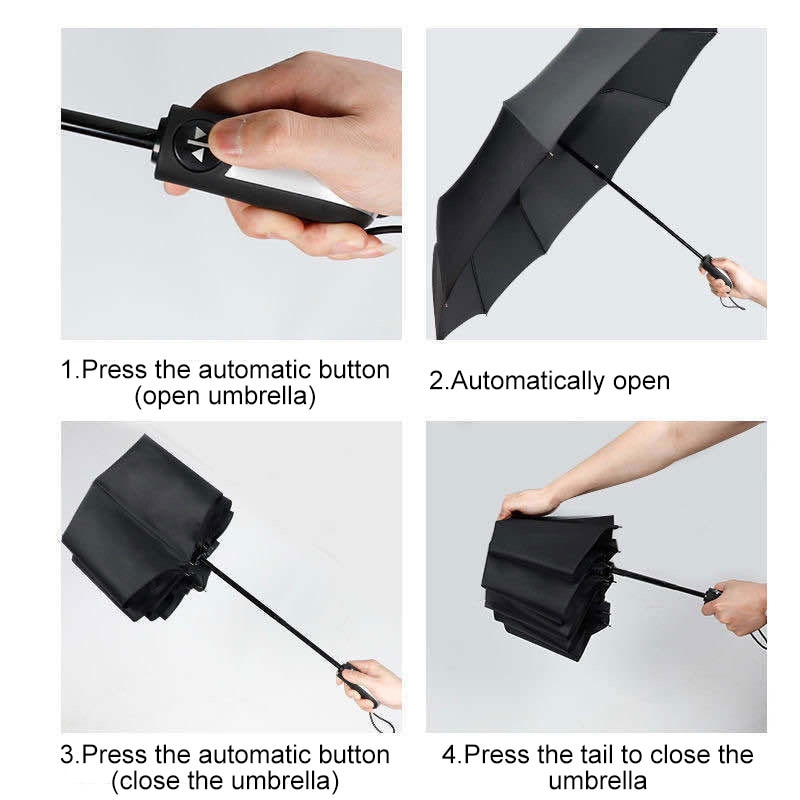 1.Press the automatic button (open umbrella)

2.Automatically open

3.Press the automatic button (close the umbrella)

4.Press the tail to close the umbrella