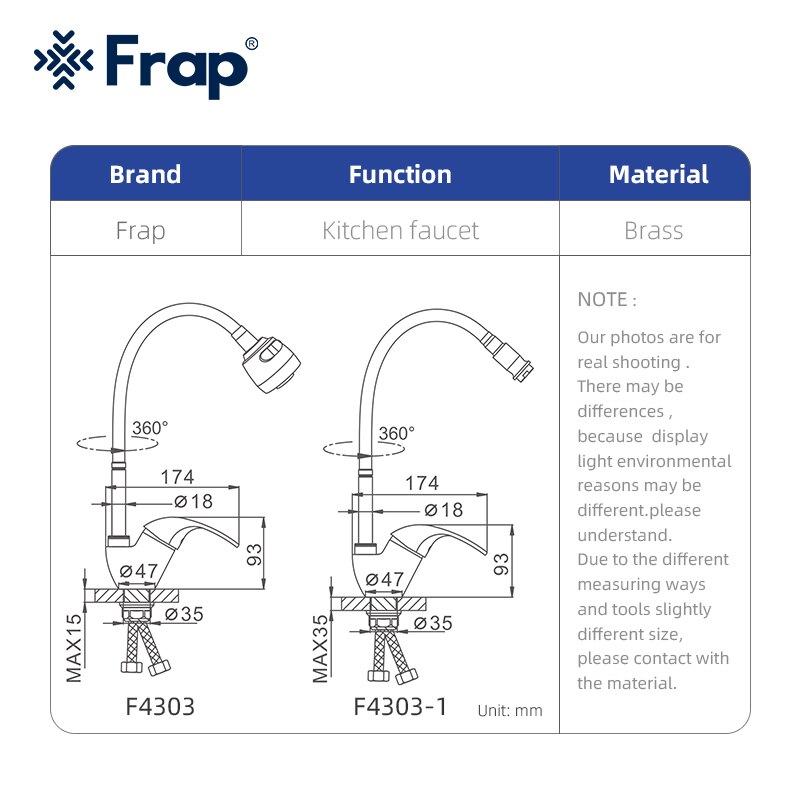 Frap®

| Brand | Function | Material |
|---|---|---|
| Frap | Kitchen faucet | Brass |

360°
174
ø18
93
ø47
ø35
MAX15
F4303

360°
174
ø18
93
ø47
ø35
MAX35
F4303-1
Unit: mm

NOTE :

Our photos are for real shooting . There may be differences , because display light environmental reasons may be different.please understand.
Due to the different measuring ways and tools slightly different size, please contact with the material.