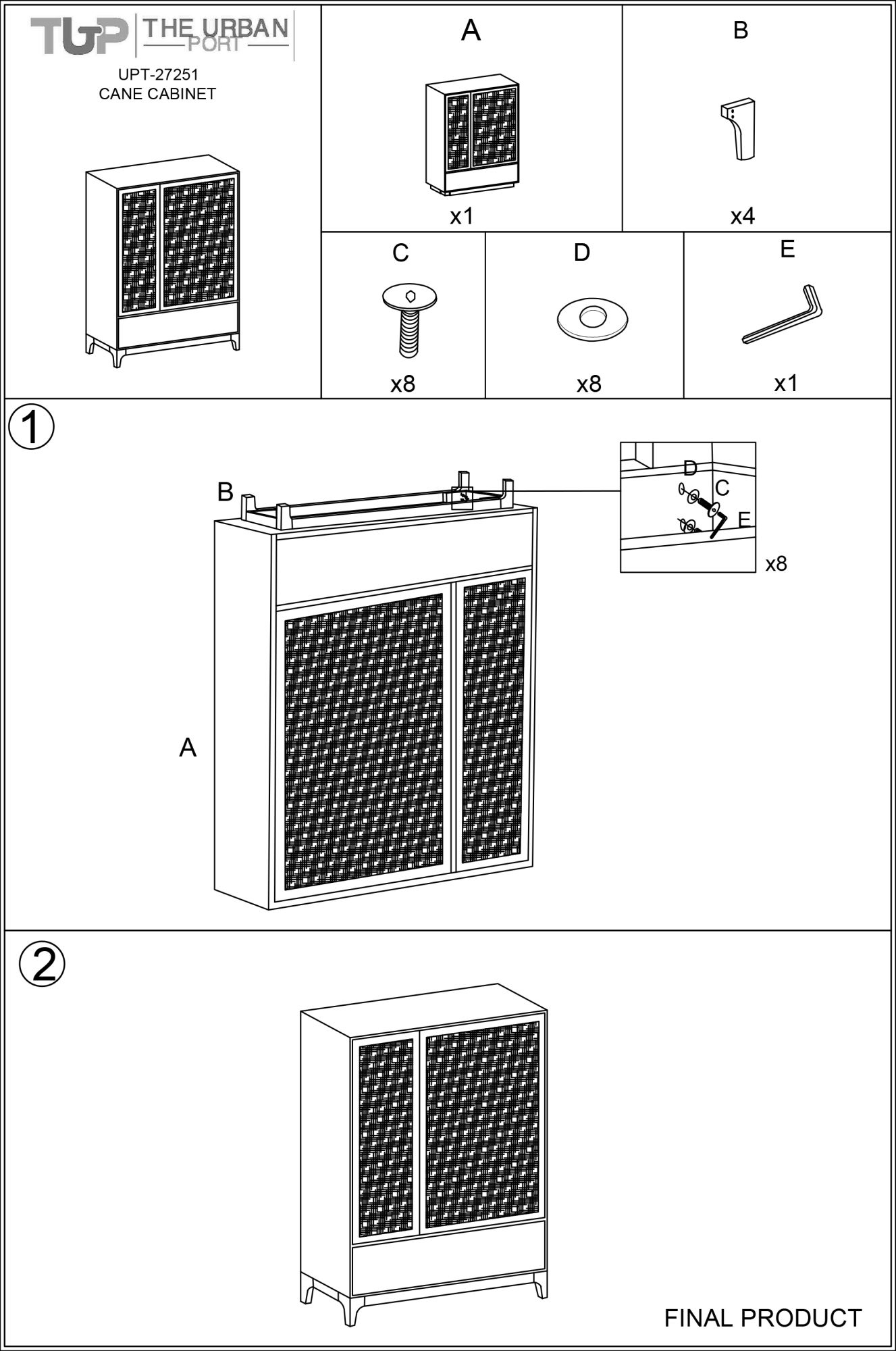 TUP THE URBAN PORT

UPT-27251
CANE CABINET

A
x1

B
x4

C
x8

D
x8

E
x1

1

B

D
C
E
x8

A

2

FINAL PRODUCT