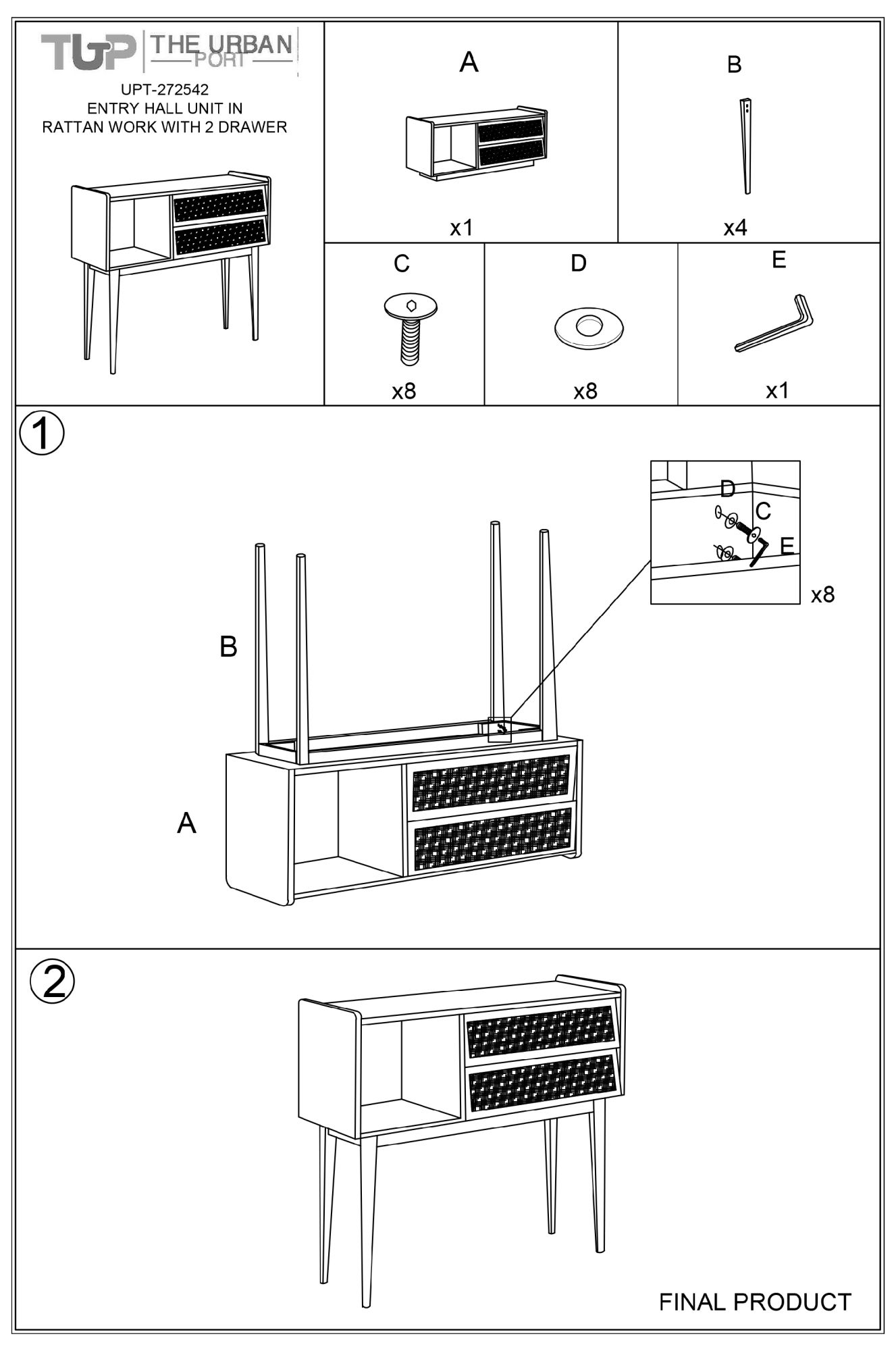 TUP THE URBAN PORT

UPT-272542
ENTRY HALL UNIT IN
RATTAN WORK WITH 2 DRAWER

A
x1

B
x4

C
x8

D
x8

E
x1

①

D
C
E
x8

B

A

②

FINAL PRODUCT