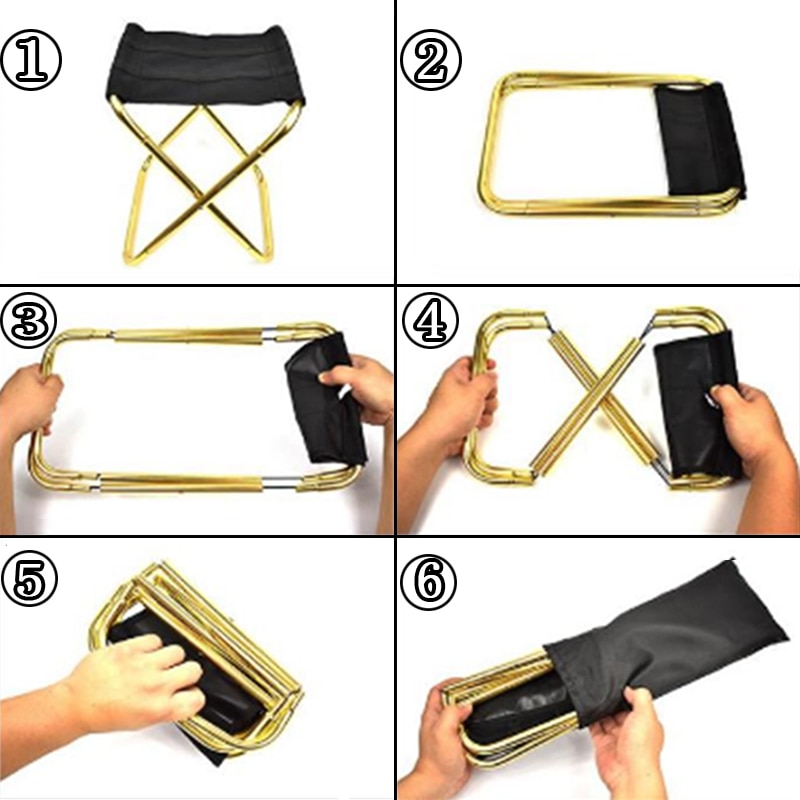 ①

②

③

④

⑤

⑥