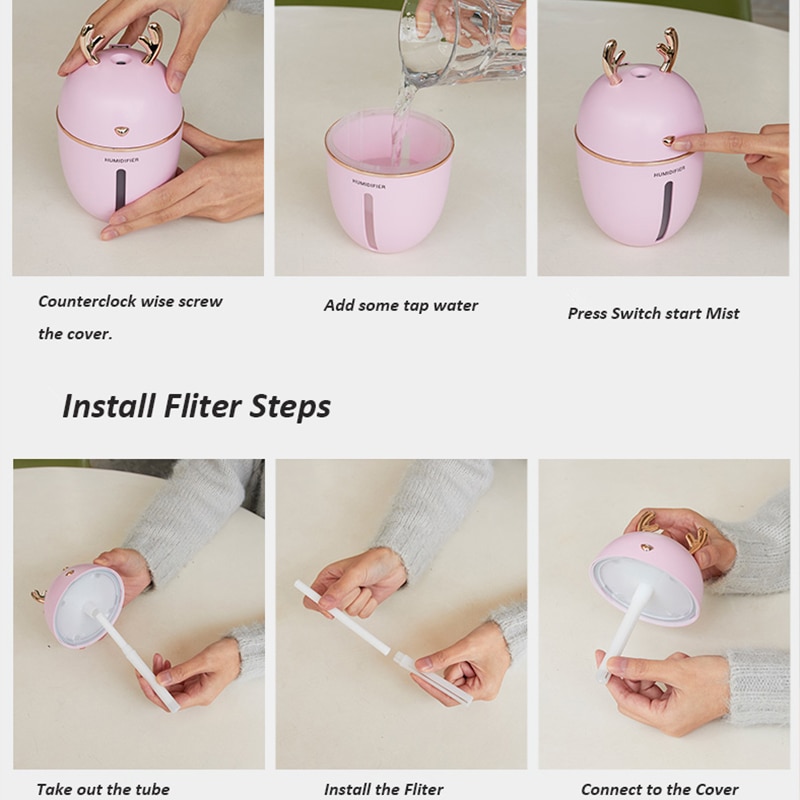 HUMIDIFIER

HUMIDIFIER

HUMIDIFIER

Counterclock wise screw the cover.

Add some tap water

Press Switch start Mist

Install Fliter Steps

Take out the tube

Install the Fliter

Connect to the Cover