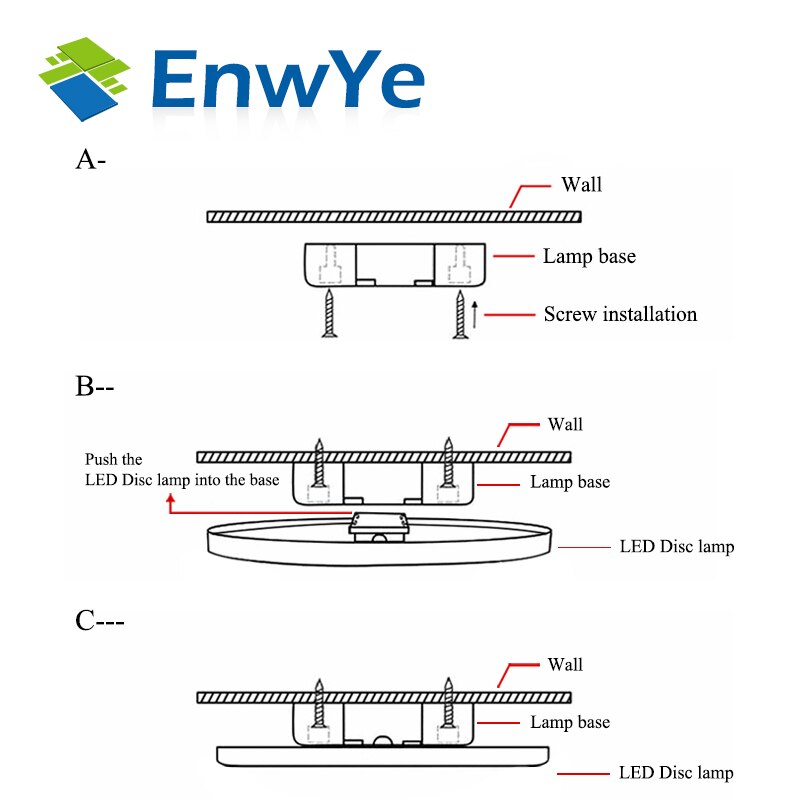 EnwYe

A-

Wall

Lamp base

Screw installation

B--

Wall

Push the LED Disc lamp into the base

Lamp base

LED Disc lamp

C---

Wall

Lamp base

LED Disc lamp