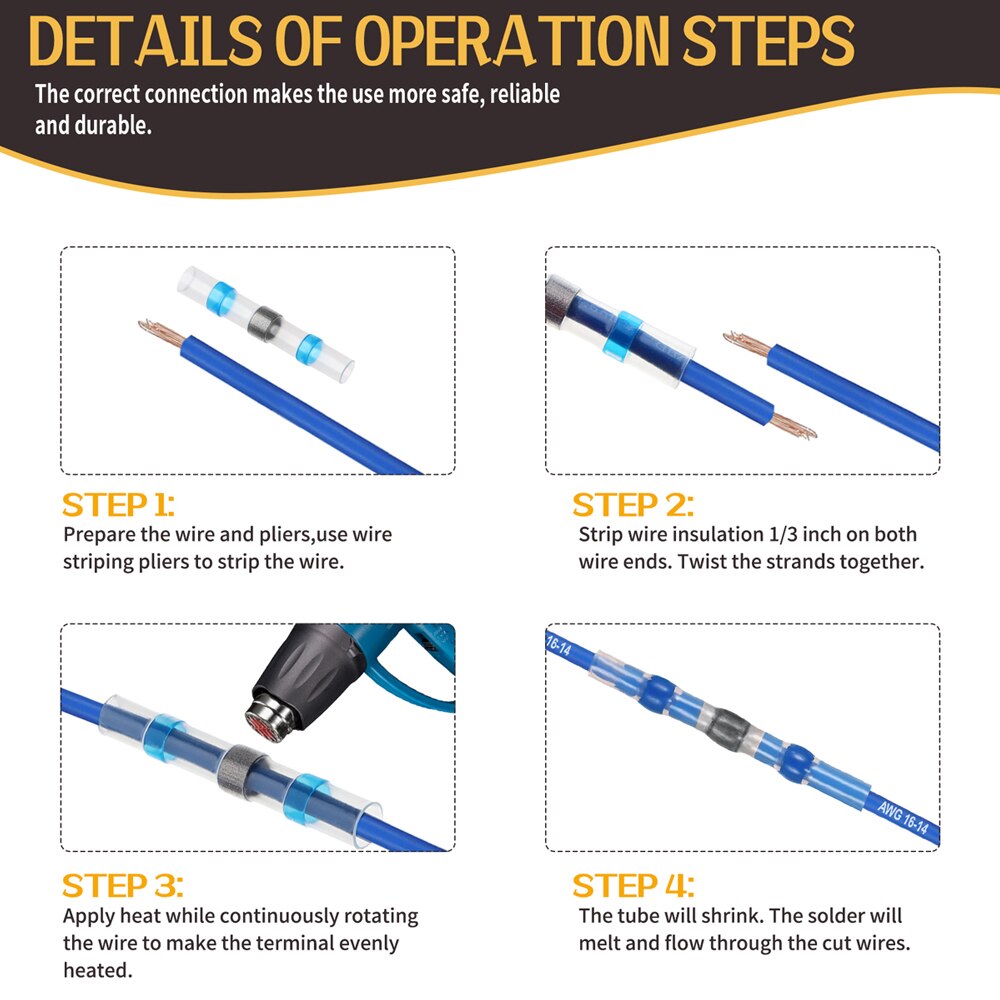 DETAILS OF OPERATION STEPS

The correct connection makes the use more safe, reliable and durable.

STEP 1:
Prepare the wire and pliers,use wire striping pliers to strip the wire.

STEP 2:
Strip wire insulation 1/3 inch on both wire ends. Twist the strands together.

STEP 3:
Apply heat while continuously rotating the wire to make the terminal evenly heated.

16-14

AWG 16-14

STEP 4:
The tube will shrink. The solder will melt and flow through the cut wires.