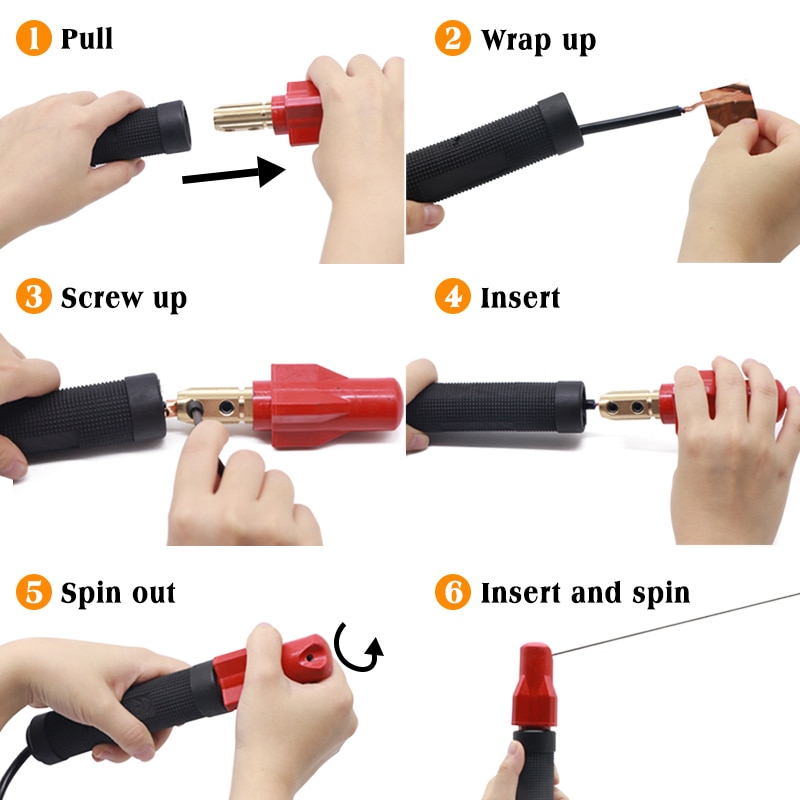 1 Pull

2 Wrap up

3 Screw up

4 Insert

5 Spin out

6 Insert and spin