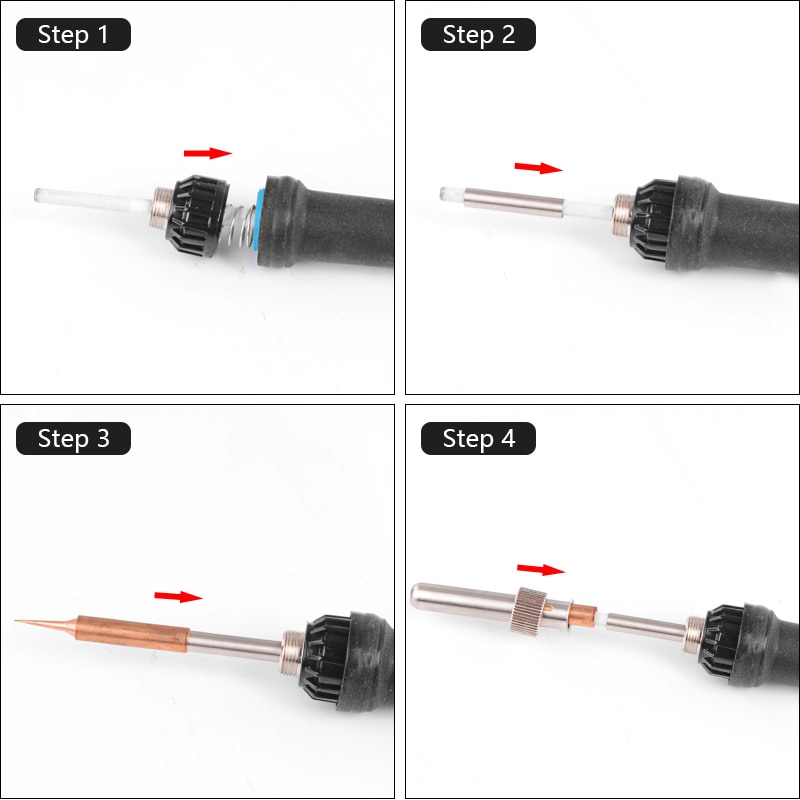 Step 1

Step 2

Step 3

Step 4