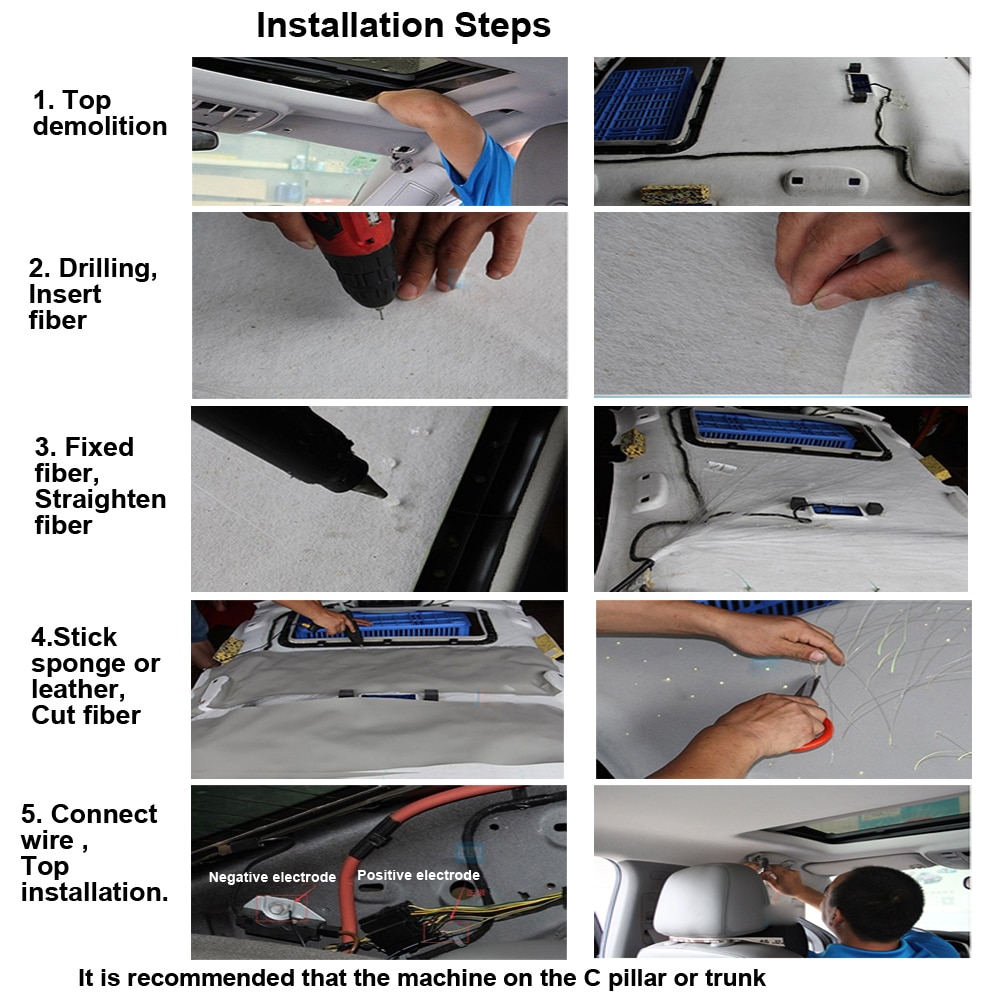 Installation Steps

1. Top demolition

2. Drilling, Insert fiber

3. Fixed fiber, Straighten fiber

4.Stick sponge or leather, Cut fiber

5. Connect wire , Top installation.

Negative electrode

Positive electrode

It is recommended that the machine on the C pillar or trunk