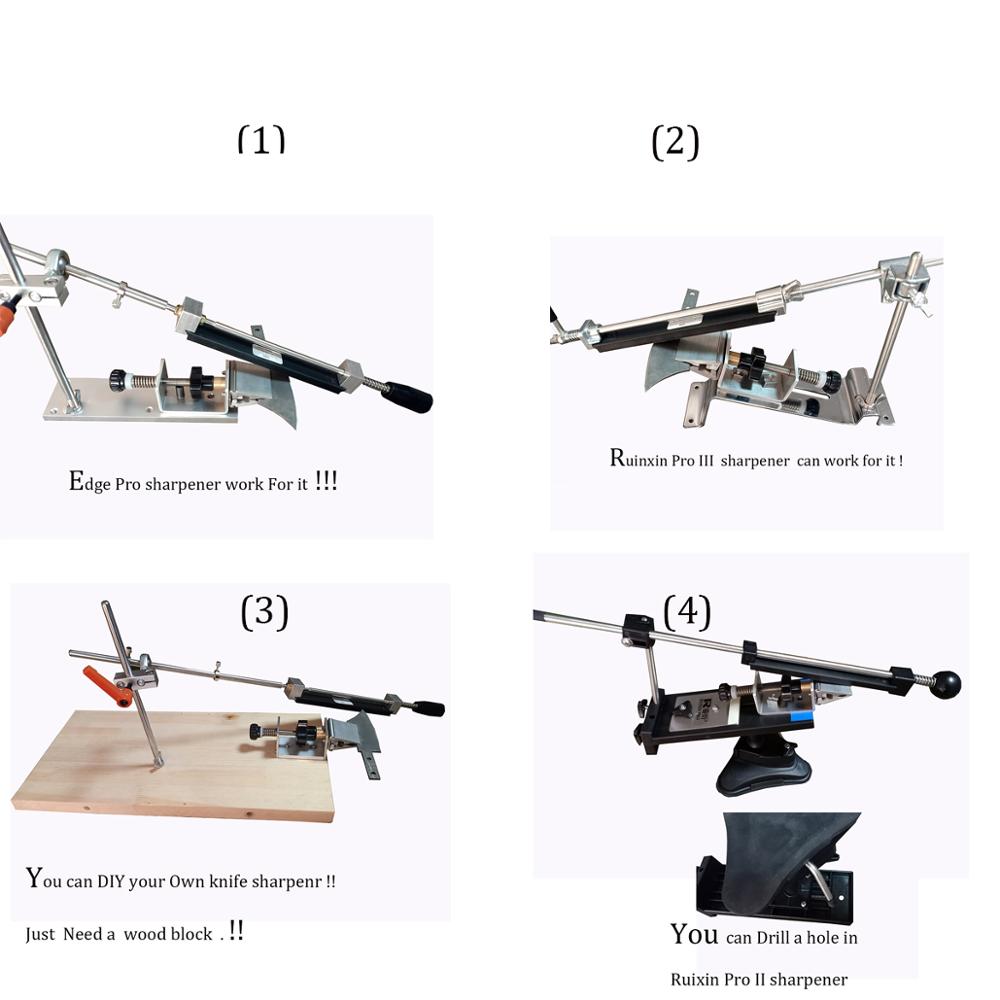 (1)

Edge Pro sharpener work For it !!!

(2)

Ruinxin Pro III sharpener can work for it !

(3)

You can DIY your Own knife sharpenr !!

Just Need a wood block . !!

(4)

You can Drill a hole in

Ruixin Pro II sharpener