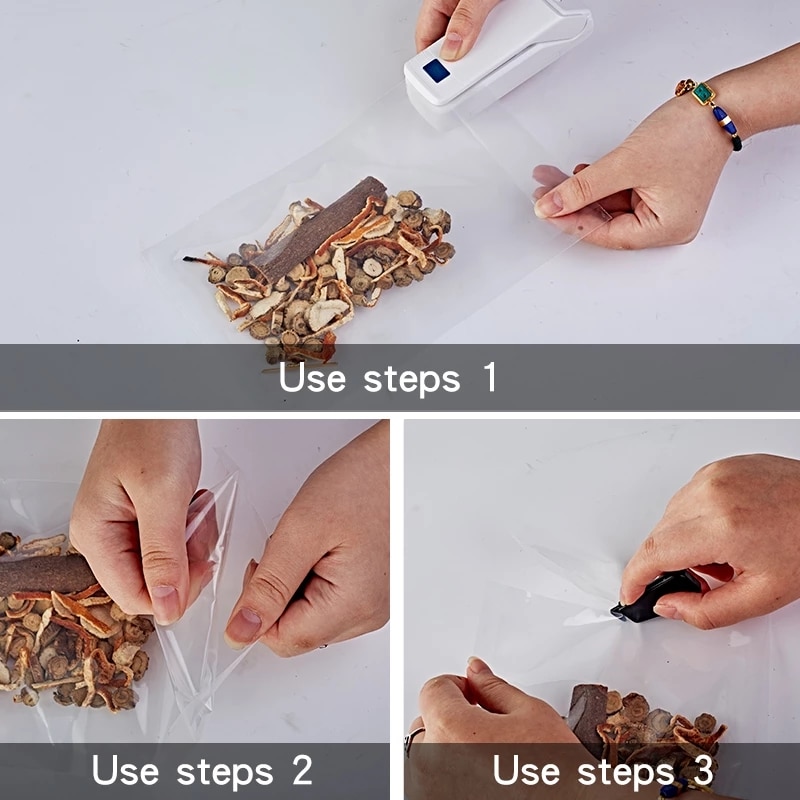 Use steps 1

Use steps 2

Use steps 3