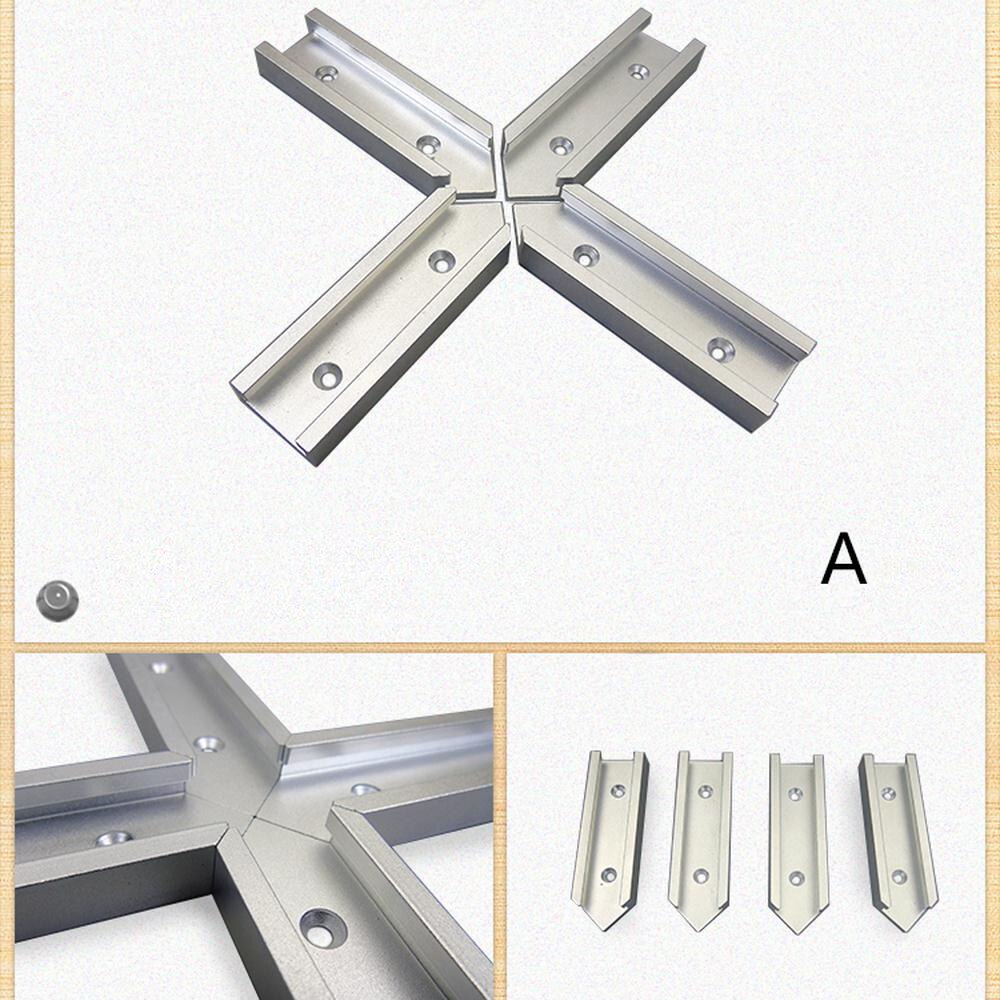 A