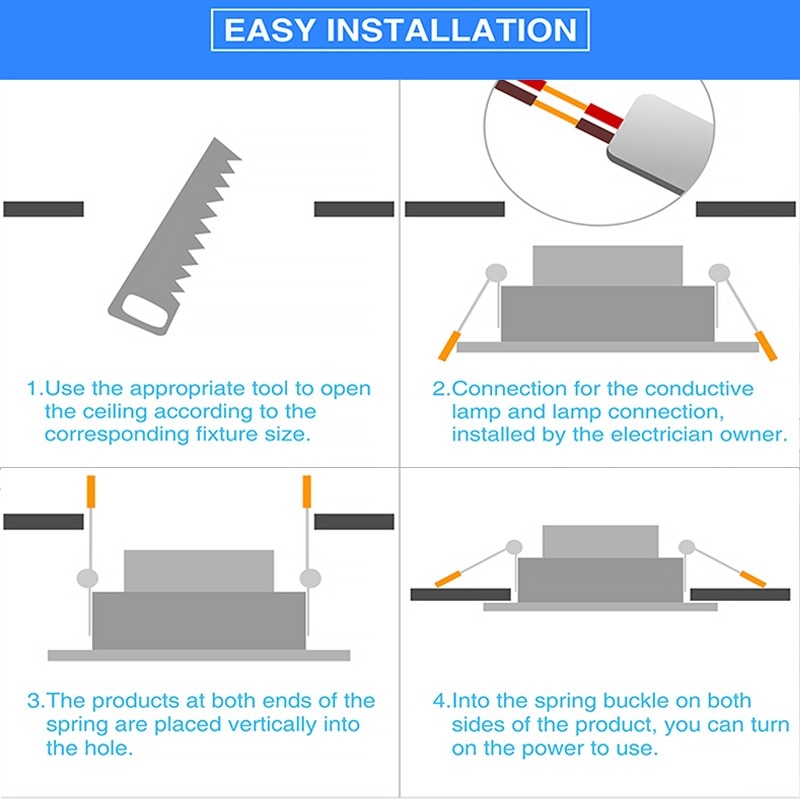 EASY INSTALLATION

1.Use the appropriate tool to open the ceiling according to the corresponding fixture size.

2.Connection for the conductive lamp and lamp connection, installed by the electrician owner.

3.The products at both ends of the spring are placed vertically into the hole.

4.Into the spring buckle on both sides of the product, you can turn on the power to use.