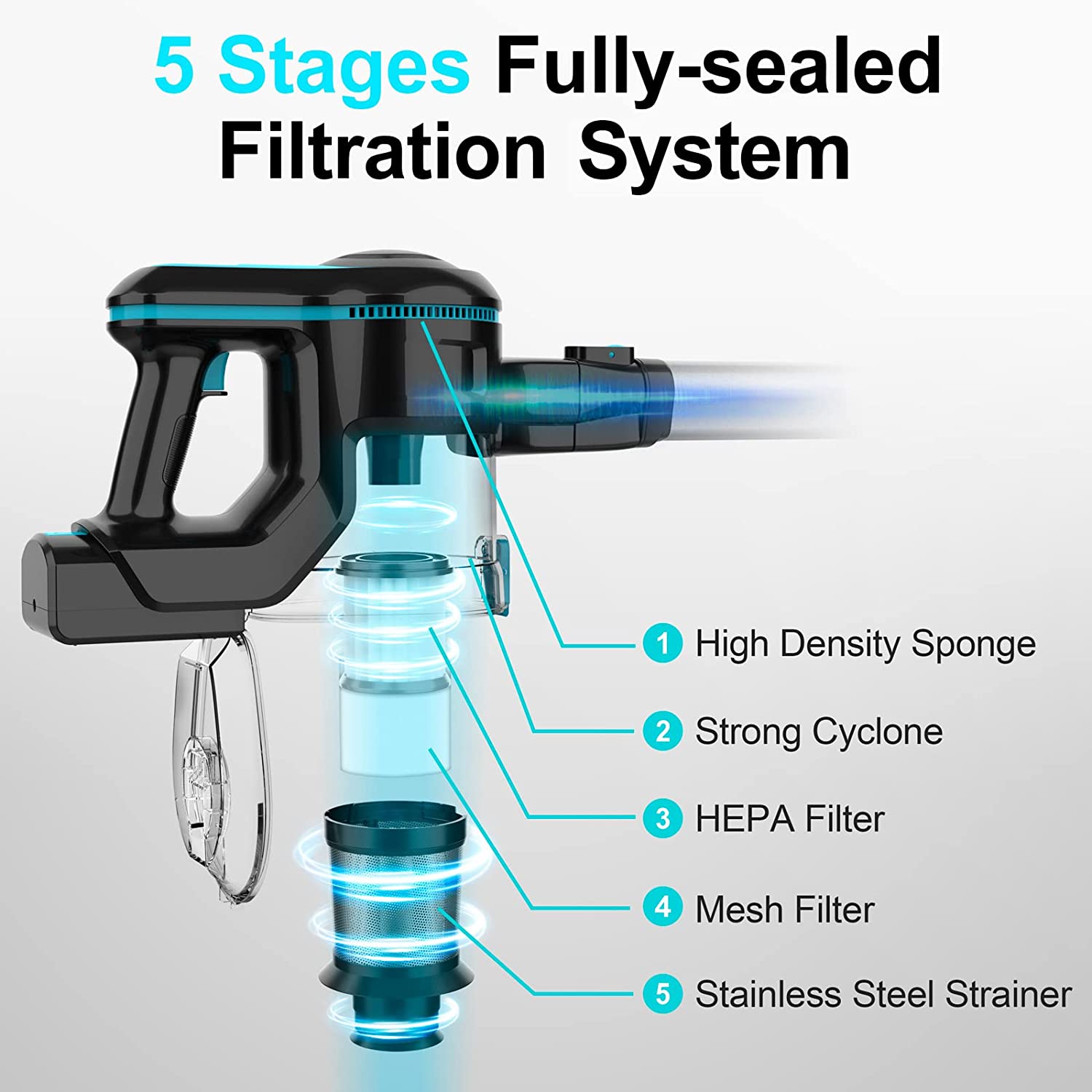 5 Stages Fully-sealed Filtration System

1 High Density Sponge

2 Strong Cyclone

3 HEPA Filter

4 Mesh Filter

5 Stainless Steel Strainer