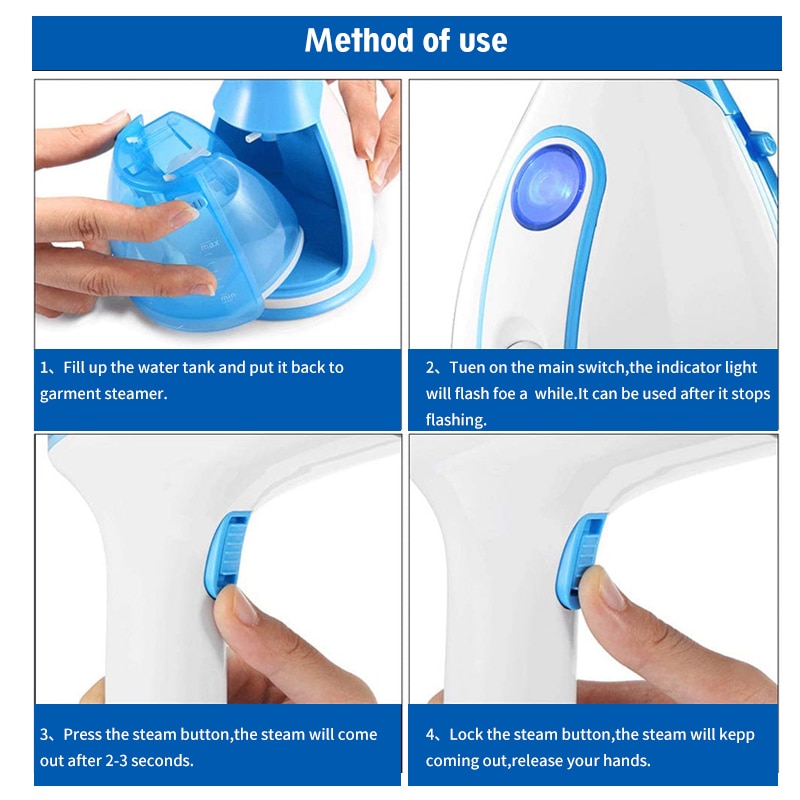 Method of use

max

min

1、Fill up the water tank and put it back to garment steamer.

2、Tuen on the main switch,the indicator light will flash foe a  while.It can be used after it stops flashing.

3、Press the steam button,the steam will come out after 2-3 seconds.

4、Lock the steam button,the steam will kepp coming out,release your hands.