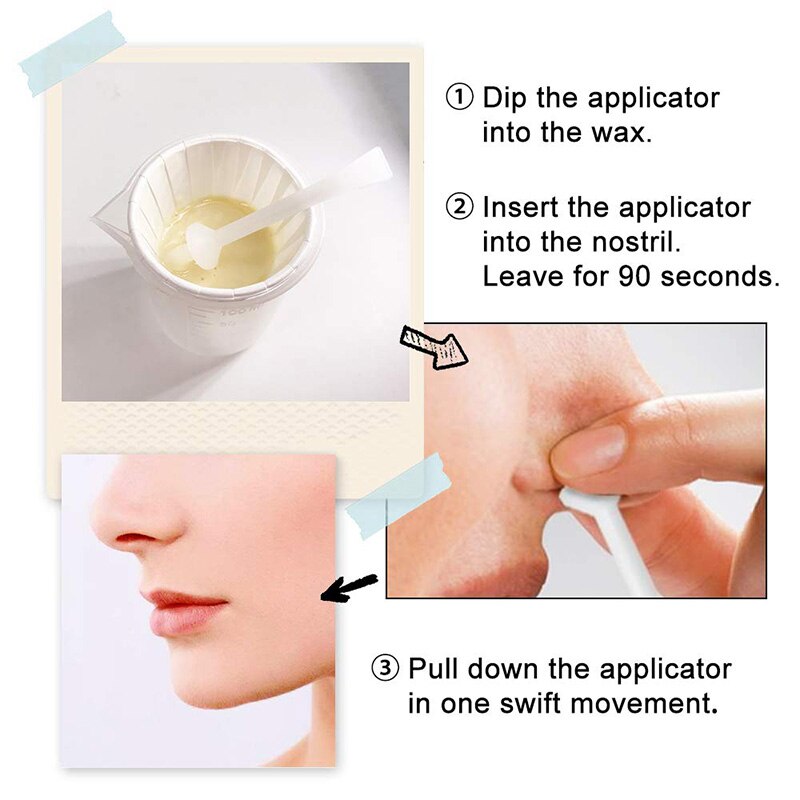 ① Dip the applicator into the wax.

② Insert the applicator into the nostril. Leave for 90 seconds.

③ Pull down the applicator in one swift movement.