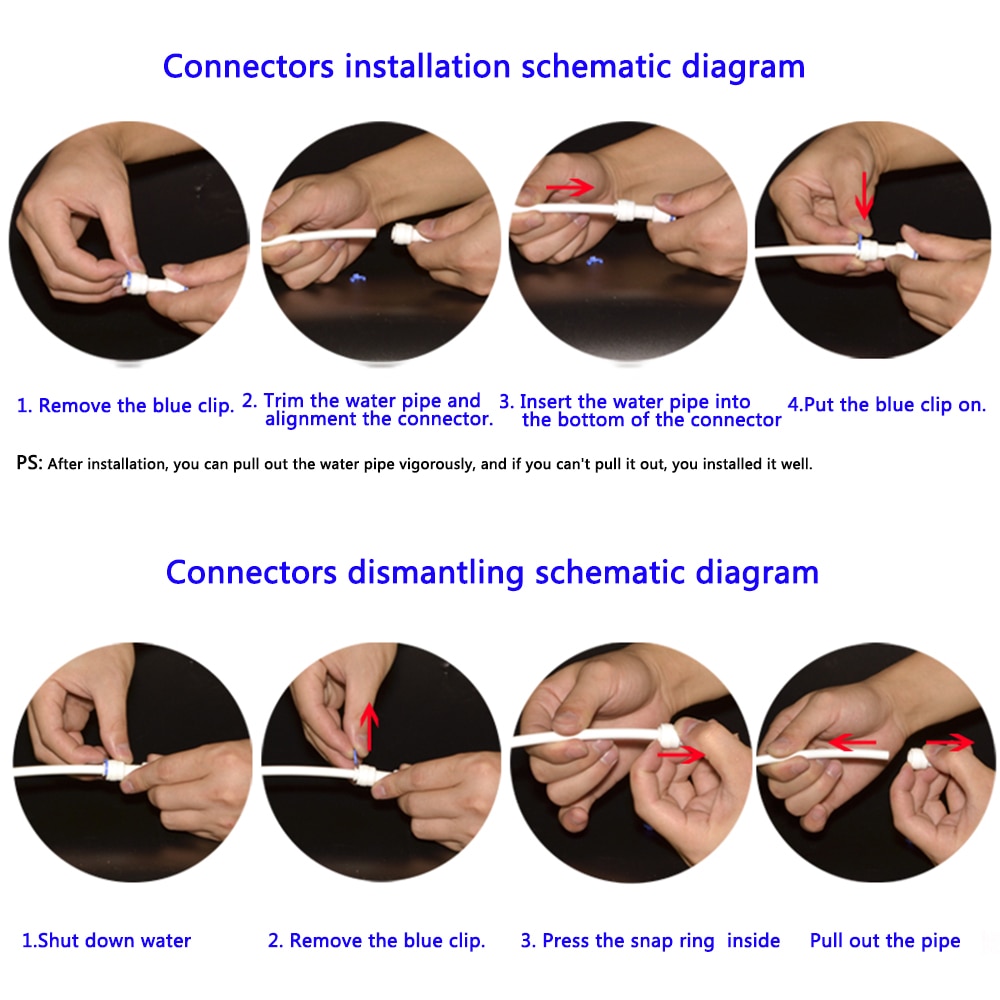 Connectors installation schematic diagram

1. Remove the blue clip.

2. Trim the water pipe and alignment the connector.

3. Insert the water pipe into the bottom of the connector

4.Put the blue clip on.

PS: After installation, you can pull out the water pipe vigorously, and if you can't pull it out, you installed it well.

Connectors dismantling schematic diagram

1.Shut down water

2. Remove the blue clip.

3. Press the snap ring inside

Pull out the pipe