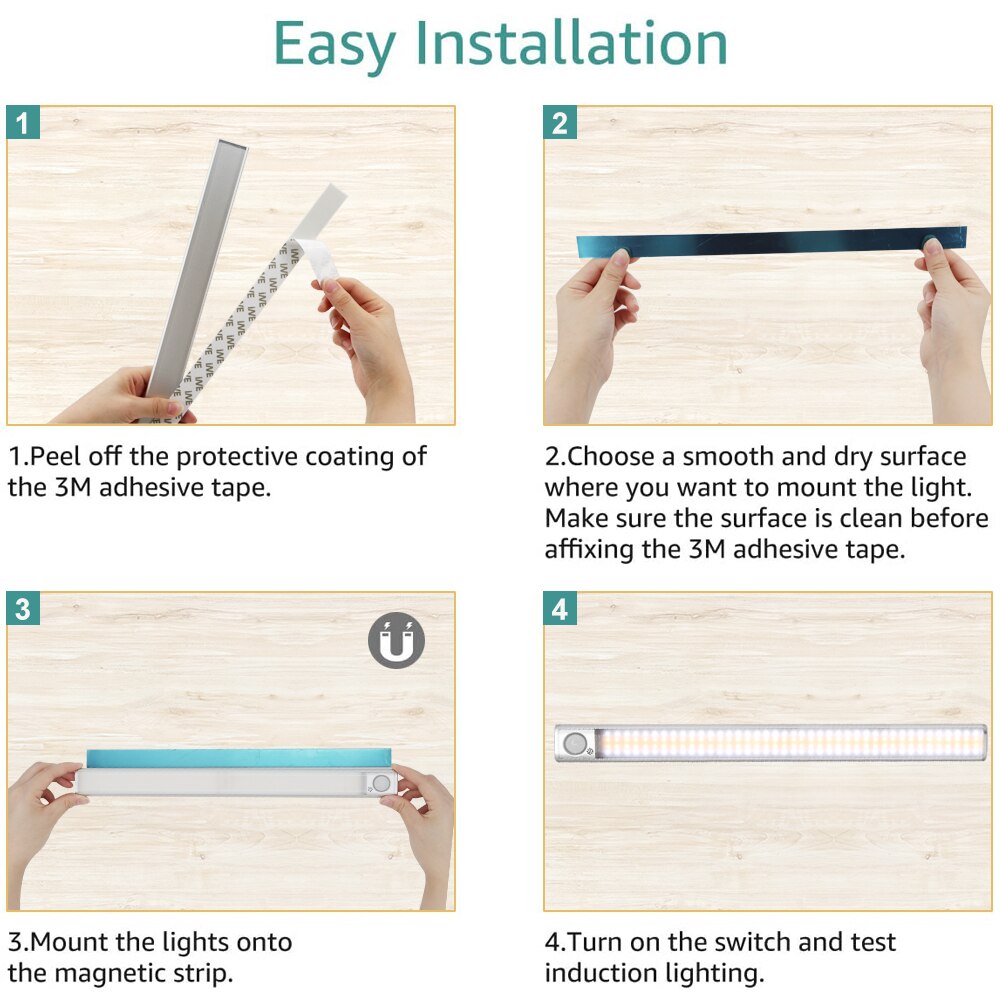 Easy Installation

1

1.Peel off the protective coating of the 3M adhesive tape.

2

2.Choose a smooth and dry surface where you want to mount the light. Make sure the surface is clean before affixing the 3M adhesive tape.

3

3.Mount the lights onto the magnetic strip.

4

4.Turn on the switch and test induction lighting.