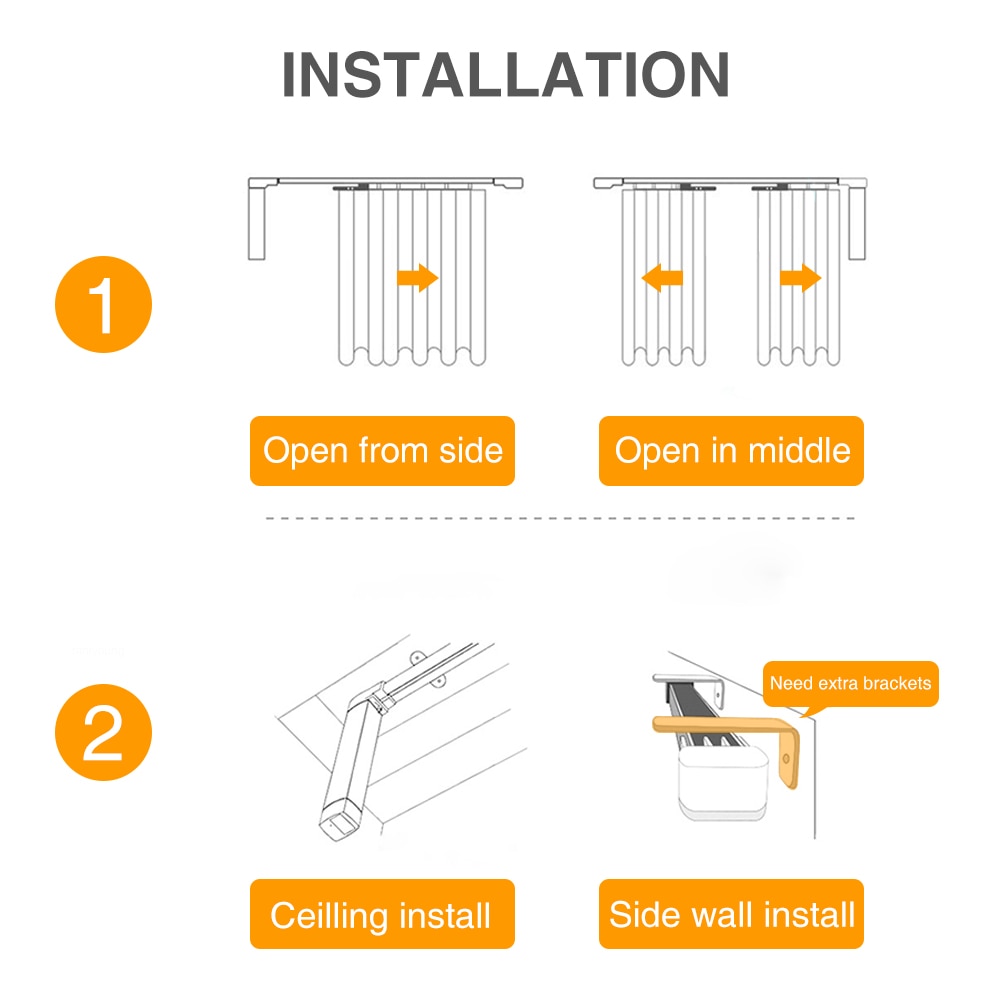 INSTALLATION

1

Open from side

Open in middle

2

Need extra brackets

Ceilling install

Side wall install