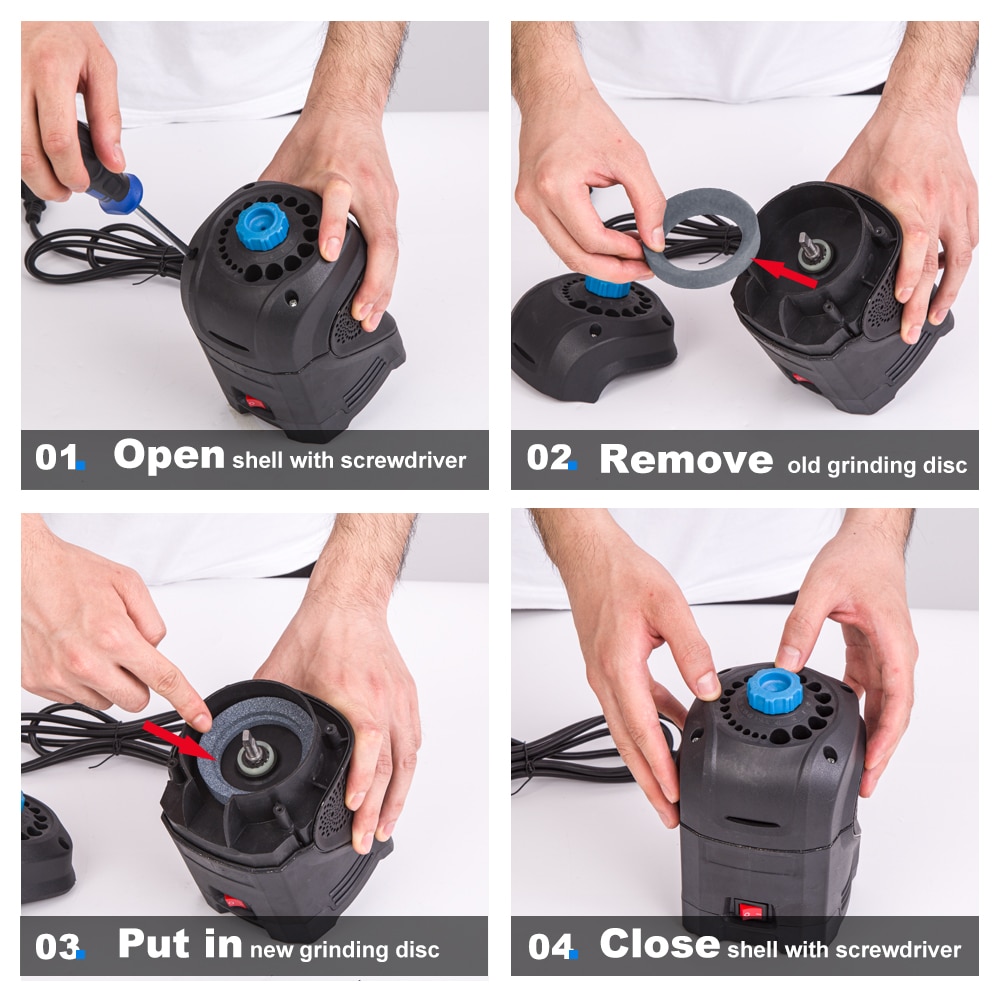 01. Open shell with screwdriver

02. Remove old grinding disc

03. Put in new grinding disc

04. Close shell with screwdriver