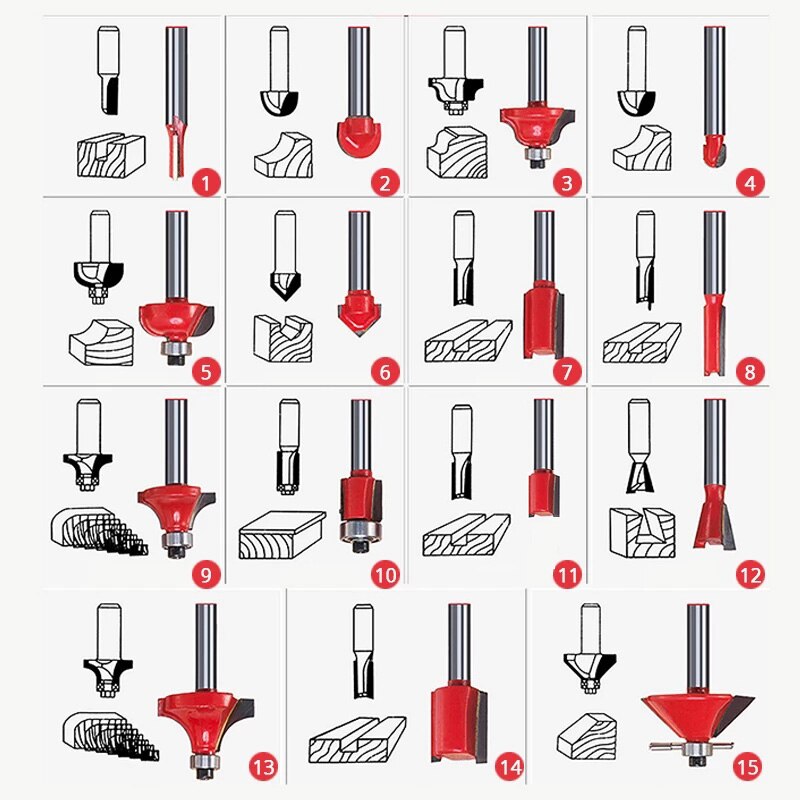 1
2
3
4
5
6
7
8
9
10
11
12
13
14
15