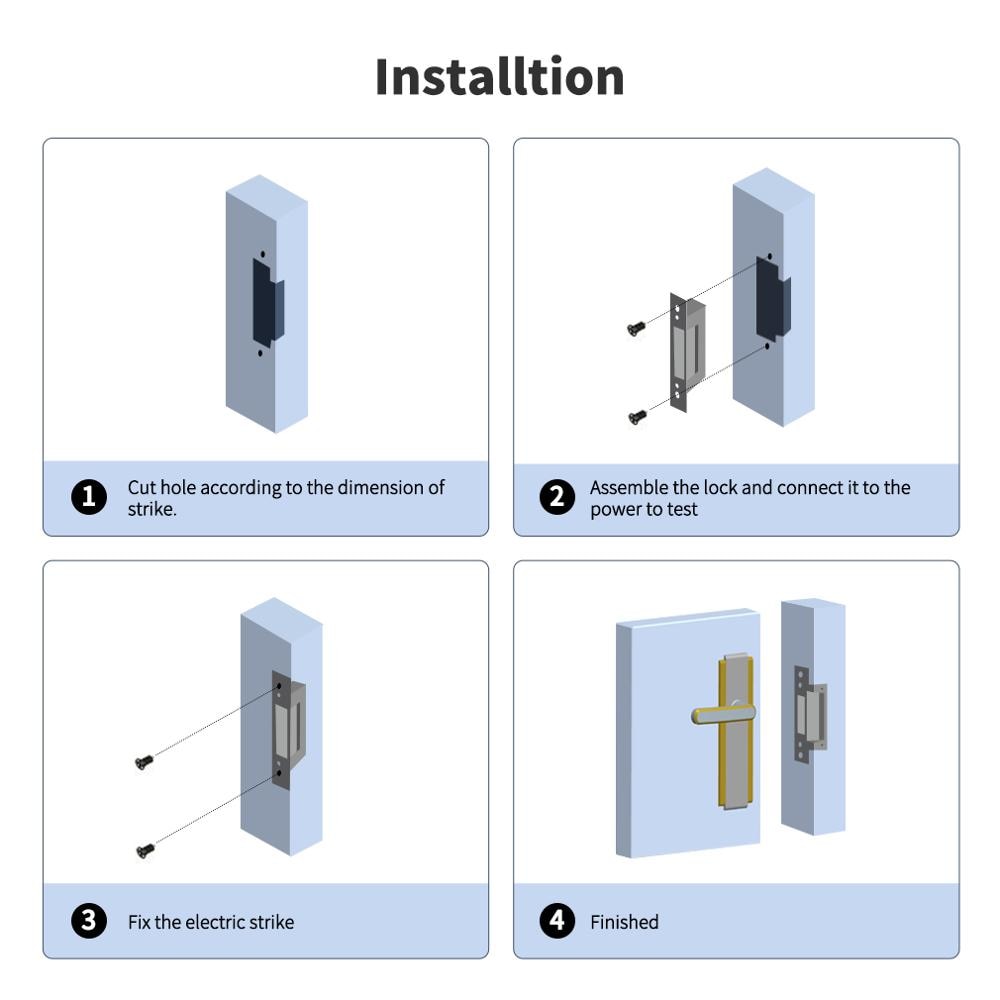 Installtion

1 Cut hole according to the dimension of strike.

2 Assemble the lock and connect it to the power to test

3 Fix the electric strike

4 Finished