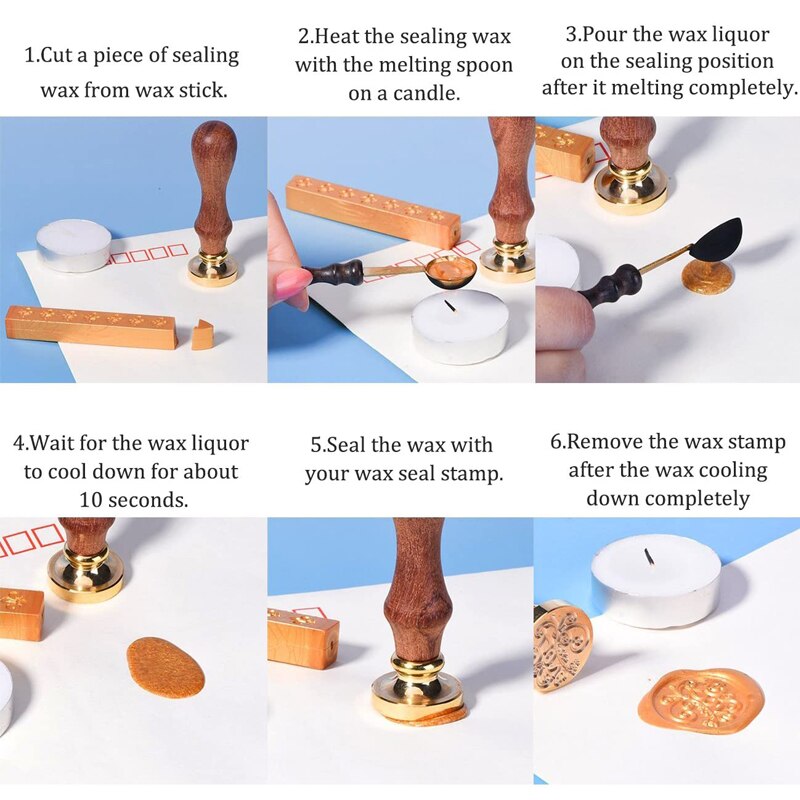 1.Cut a piece of sealing wax from wax stick.

2.Heat the sealing wax with the melting spoon on a candle.

3.Pour the wax liquor on the sealing position after it melting completely.

4.Wait for the wax liquor to cool down for about 10 seconds.

5.Seal the wax with your wax seal stamp.

6.Remove the wax stamp after the wax cooling down completely