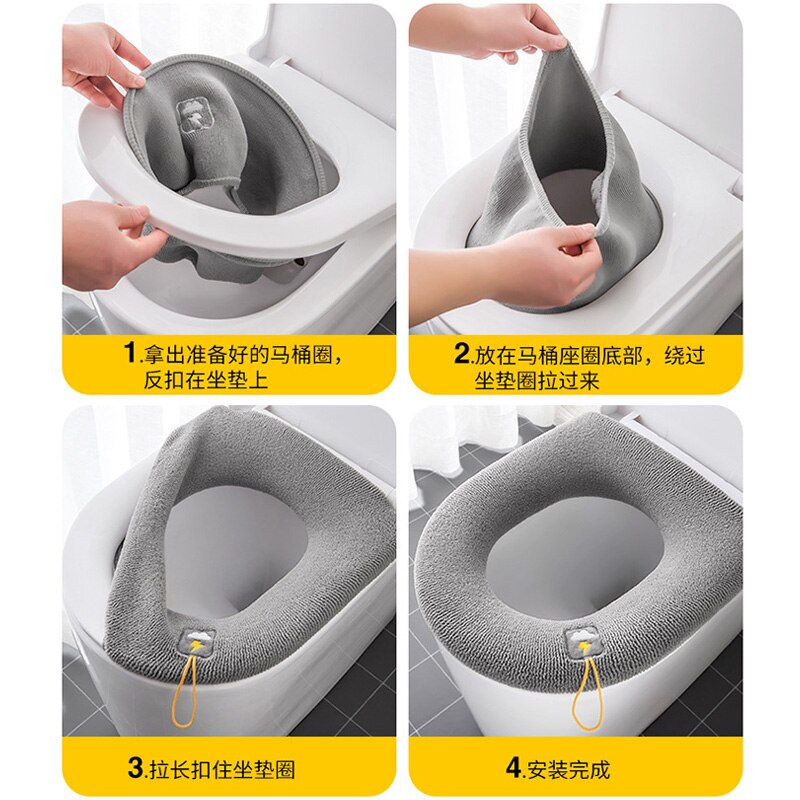 1.拿出准备好的马桶圈，反扣在坐垫上

2.放在马桶座圈底部，绕过坐垫圈拉过来

3.拉长扣住坐垫圈

4.安装完成