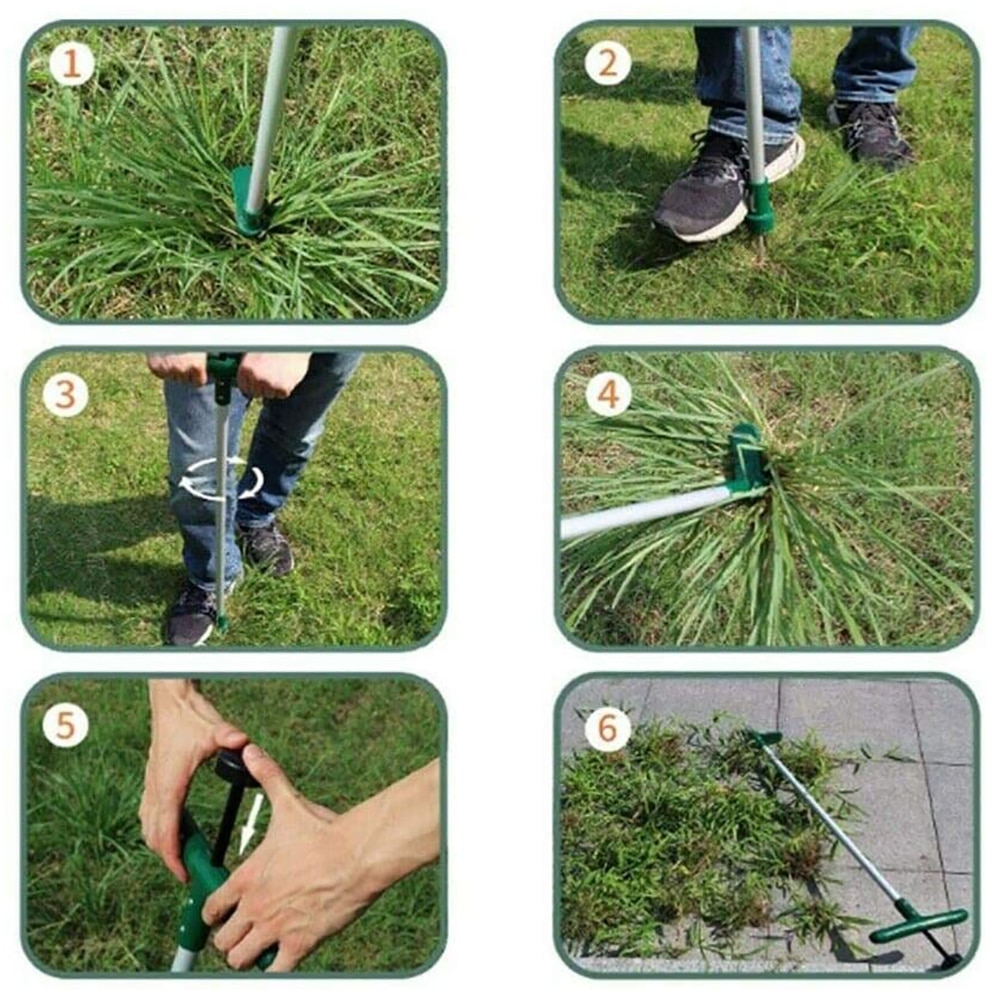 1

2

3

4

5

6