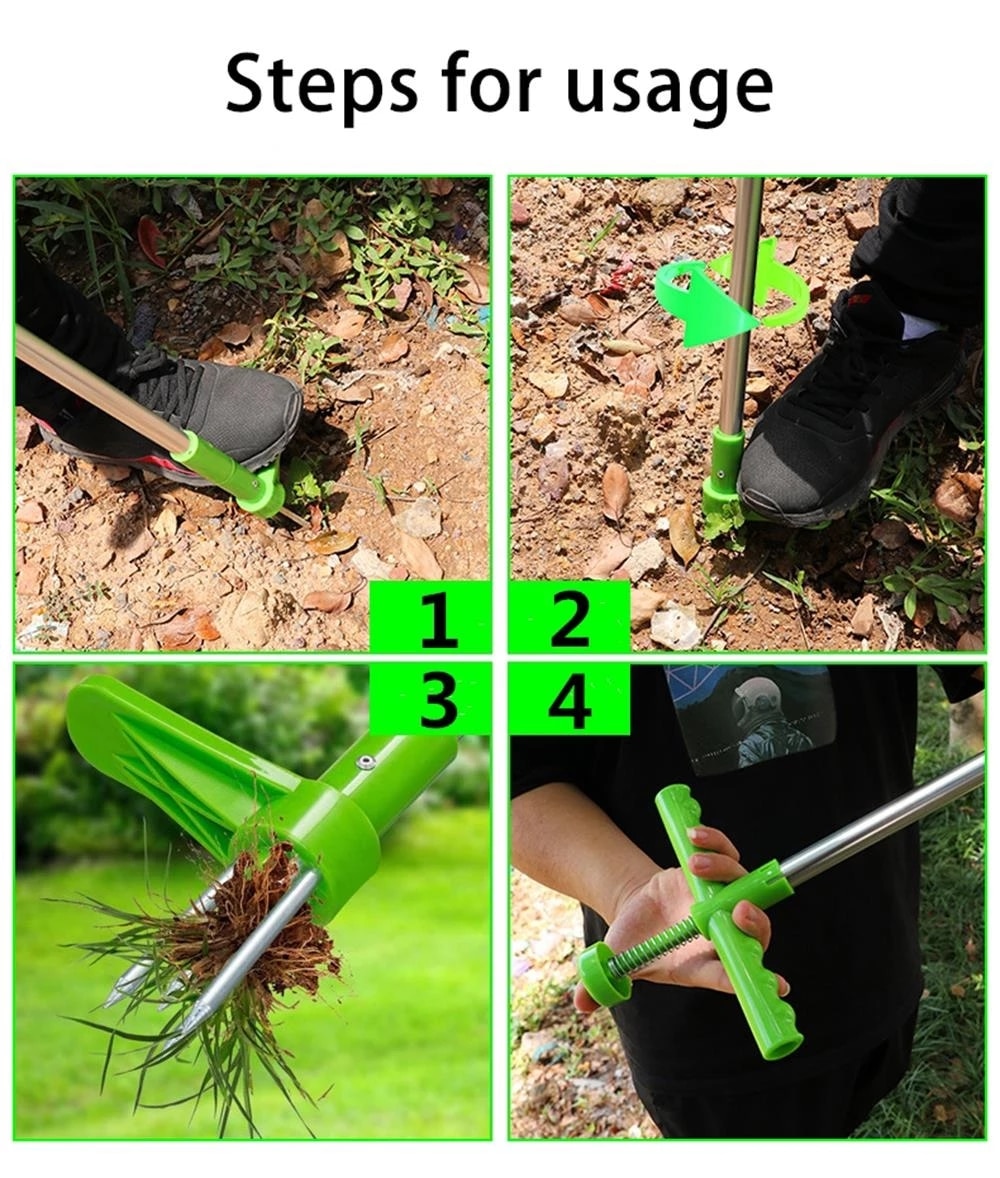 Steps for usage

1

2

3

4