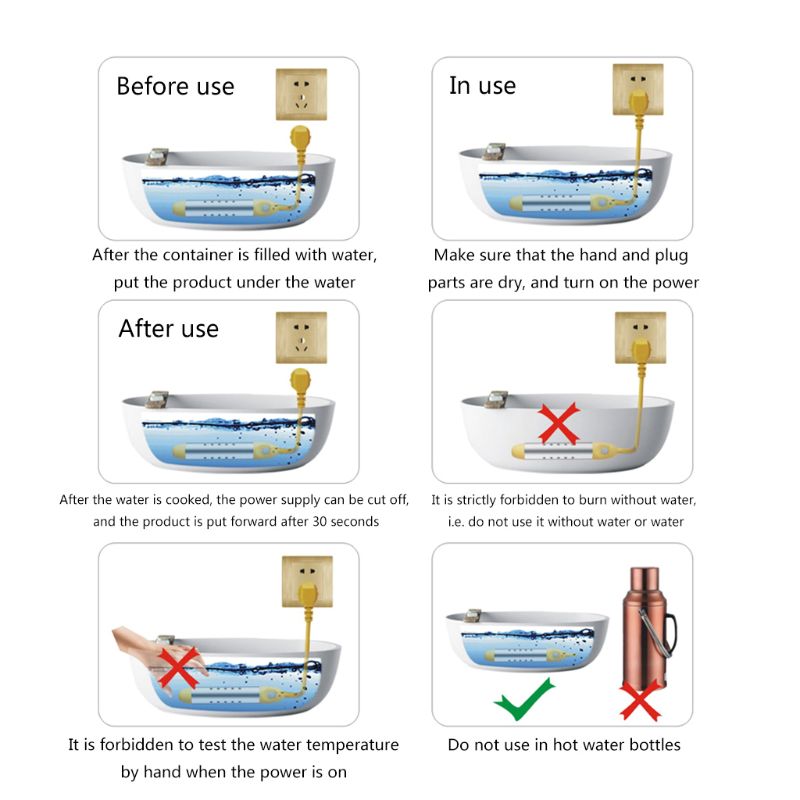 Before use

After the container is filled with water, put the product under the water

In use

Make sure that the hand and plug parts are dry, and turn on the power

After use

After the water is cooked, the power supply can be cut off, and the product is put forward after 30 seconds

It is strictly forbidden to burn without water, i.e. do not use it without water or water

It is forbidden to test the water temperature by hand when the power is on

Do not use in hot water bottles