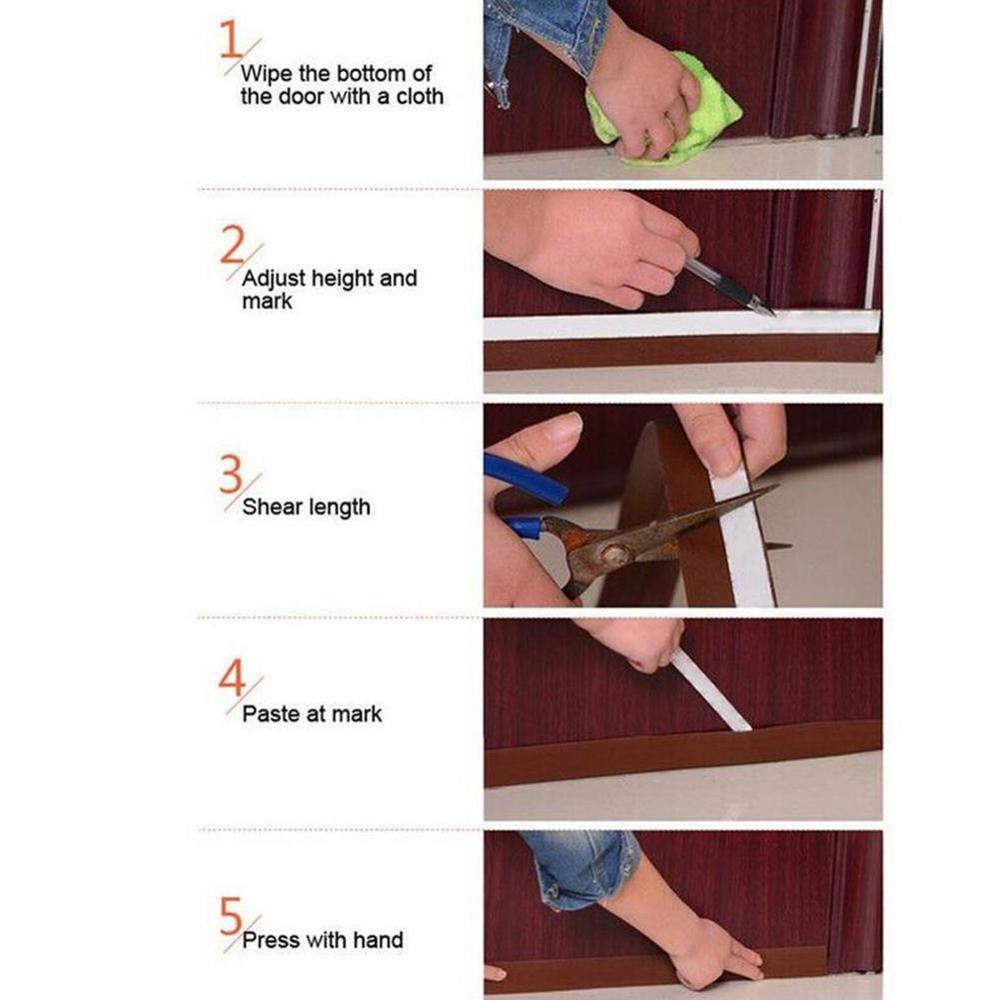 1
Wipe the bottom of the door with a cloth

2
Adjust height and mark

3
Shear length

4
Paste at mark

5
Press with hand