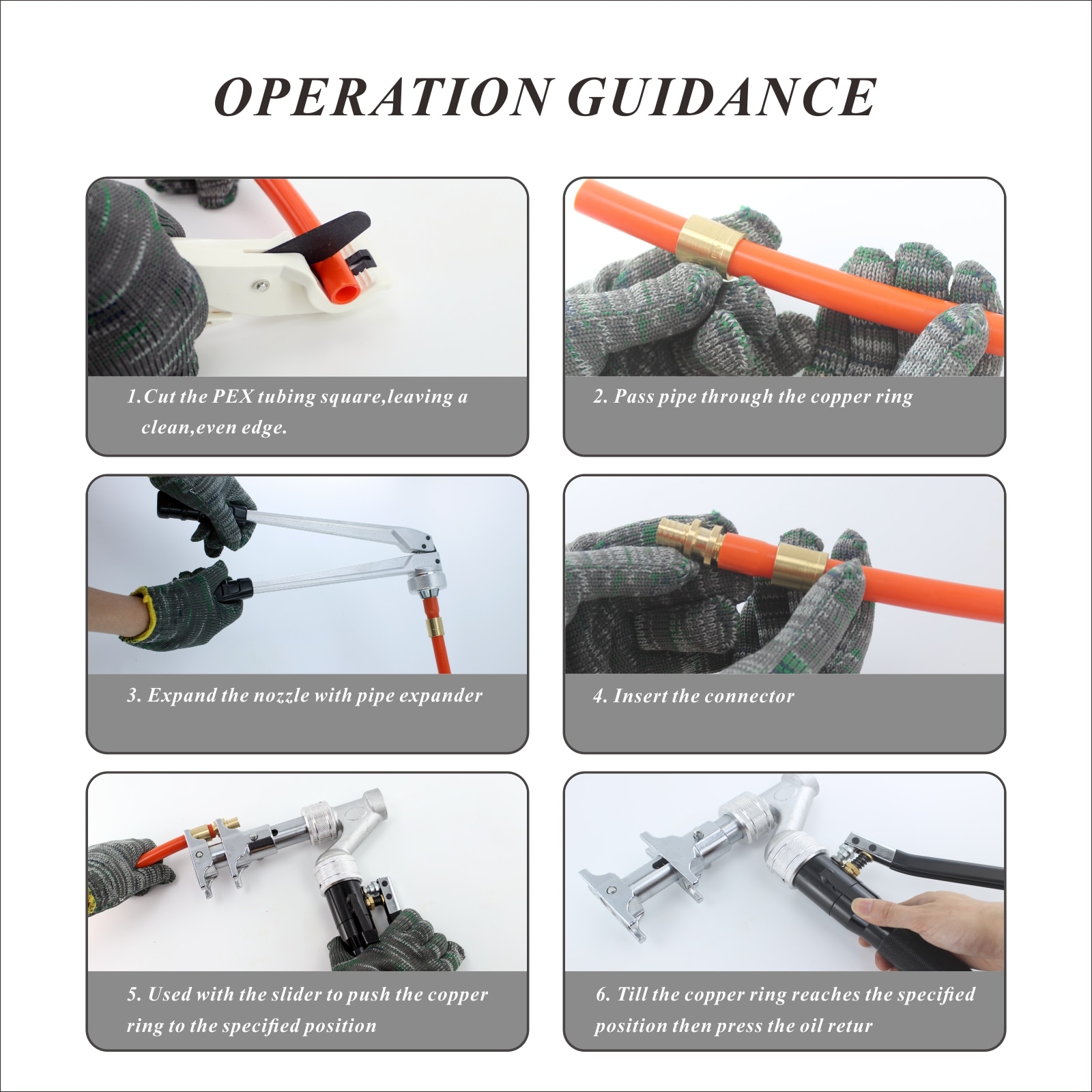 OPERATION GUIDANCE

1.Cut the PEX tubing square,leaving a clean,even edge.

2. Pass pipe through the copper ring

3. Expand the nozzle with pipe expander

4. Insert the connector

5. Used with the slider to push the copper ring to the specified position

6. Till the copper ring reaches the specified position then press the oil retur